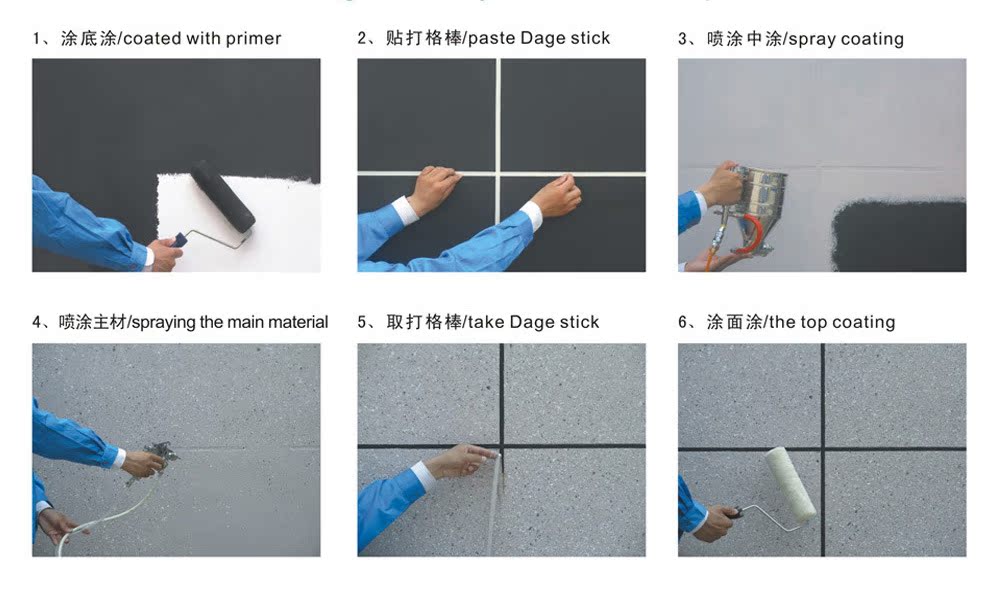 1、涂底涂/coated with primer

2、贴打格棒/paste Dage stick

3、喷涂中涂/spray coating

4、喷涂主材/spraying the main material

5、取打格棒/take Dage stick

6、涂面涂/the top coating