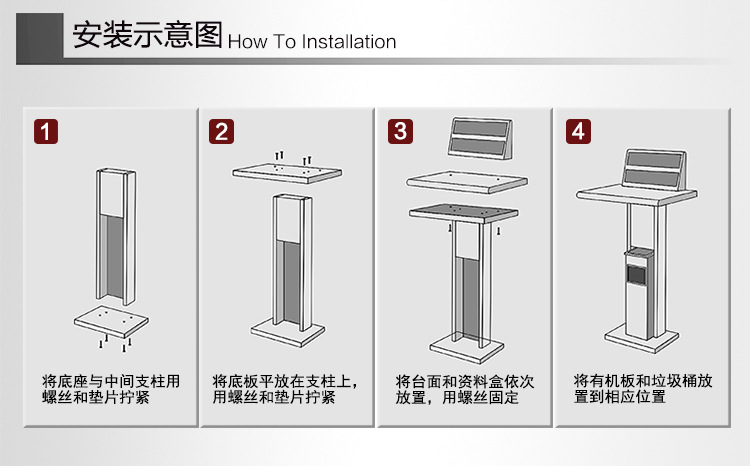 安装示意图 How To Installation

1

将底座与中间支柱用螺丝和垫片拧紧

2

将底板平放在支柱上，用螺丝和垫片拧紧

3

将台面和资料盒依次放置，用螺丝固定

4

将有机板和垃圾桶放置到相应位置