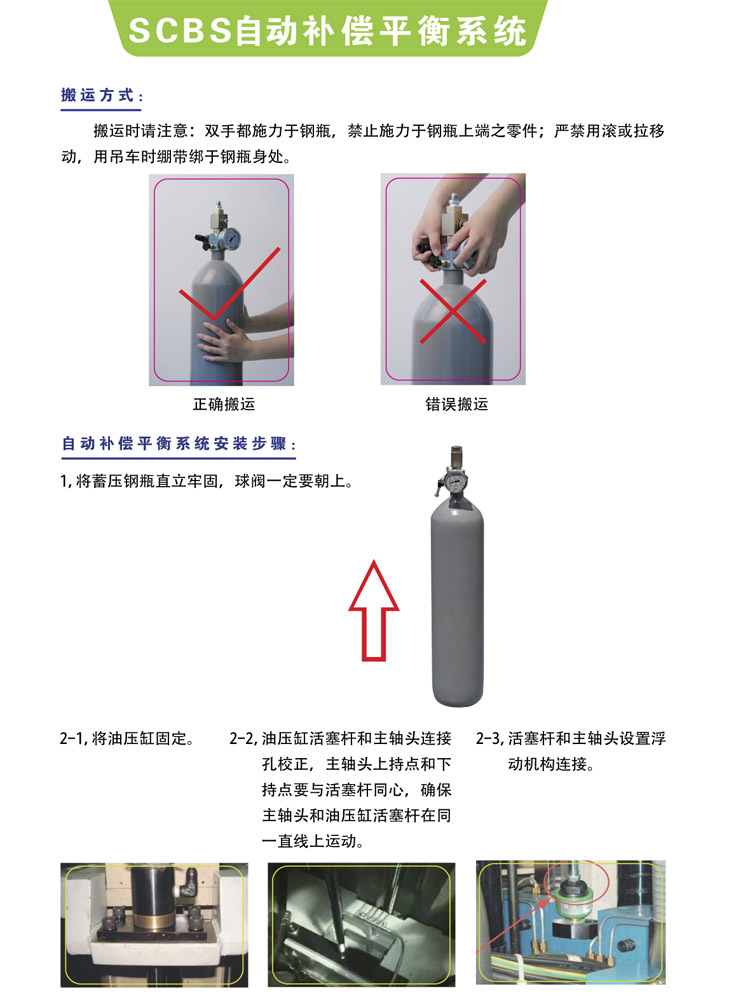 SCBS自动补偿平衡系统

搬运方式：

搬运时请注意：双手都施力于钢瓶，禁止施力于钢瓶上端之零件；严禁用滚或拉移动，用吊车时绷带绑于钢瓶身处。

正确搬运

错误搬运

自动补偿平衡系统安装步骤：

1, 将蓄压钢瓶直立牢固，球阀一定要朝上。

2-1, 将油压缸固定。

2-2, 油压缸活塞杆和主轴头连接孔校正，主轴头上持点和下持点要与活塞杆同心，确保主轴头和油压缸活塞杆在同一直线上运动。

2-3, 活塞杆和主轴头设置浮动机构连接。