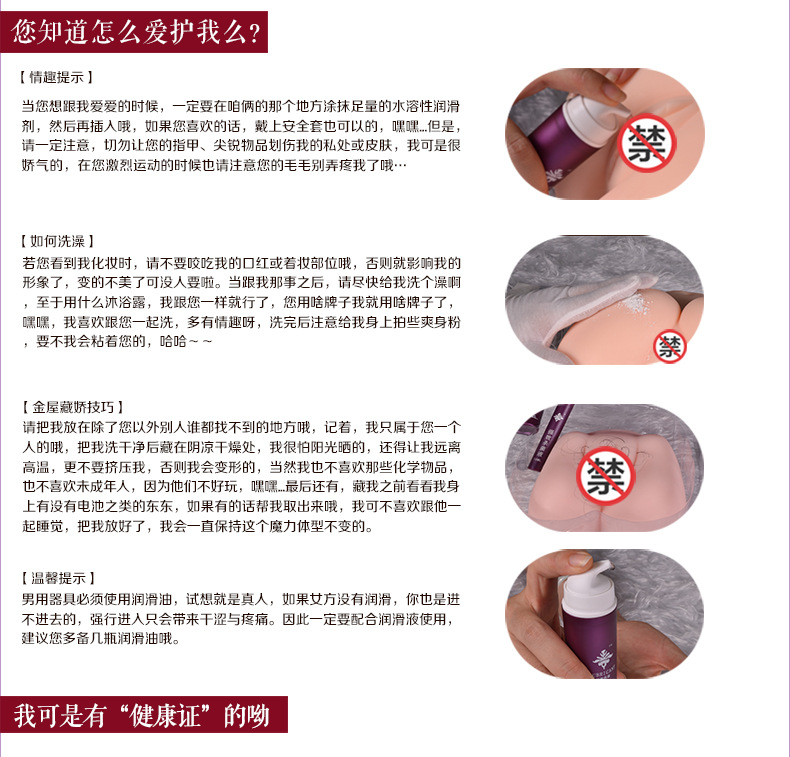 您知道怎么爱护我么?

【情趣提示】
当您想跟我爱爱的时候，一定要在咱俩的那个地方涂抹足量的水溶性润滑剂，然后再插入哦，如果您喜欢的话，戴上安全套也可以的，嘿嘿...但是，请一定注意，切勿让您的指甲、尖锐物品划伤我的私处或皮肤，我可是很娇气的，在您激烈运动的时候也请注意您的毛毛别弄疼我了哦…

禁

【如何洗澡】
若您看到我化妆时，请不要咬吃我的口红或着妆部位哦，否则就影响我的形象了，变的不美了可没人要啦。当跟我那事之后，请尽快给我洗个澡啊，至于用什么沐浴露，我跟您一样就行了，您用啥牌子我就用啥牌子了，嘿嘿，我喜欢跟您一起洗，多有情趣呀，洗完后注意给我身上拍些爽身粉，要不我会粘着您的，哈哈~~

禁

【金屋藏娇技巧】
请把我放在除了您以外别人谁都找不到的地方哦，记着，我只属于您一个人的哦，把我洗干净后藏在阴凉干燥处，我很怕阳光晒的，还得让我远离高温，更不要挤压我，否则我会变形的，当然我也不喜欢那些化学物品，也不喜欢未成年人，因为他们不好玩，嘿嘿...最后还有，藏我之前看看我身上有没有电池之类的东东，如果有的话帮我取出来哦，我可不喜欢跟他一起睡觉，把我放好了，我会一直保持这个魔力体型不变的。

禁

【温馨提示】
男用器具必须使用润滑油，试想就是真人，如果女方没有润滑，你也是进不进去的，强行进入只会带来干涩与疼痛。因此一定要配合润滑液使用，建议您多备几瓶润滑油哦。

我可是有“健康证”的呦