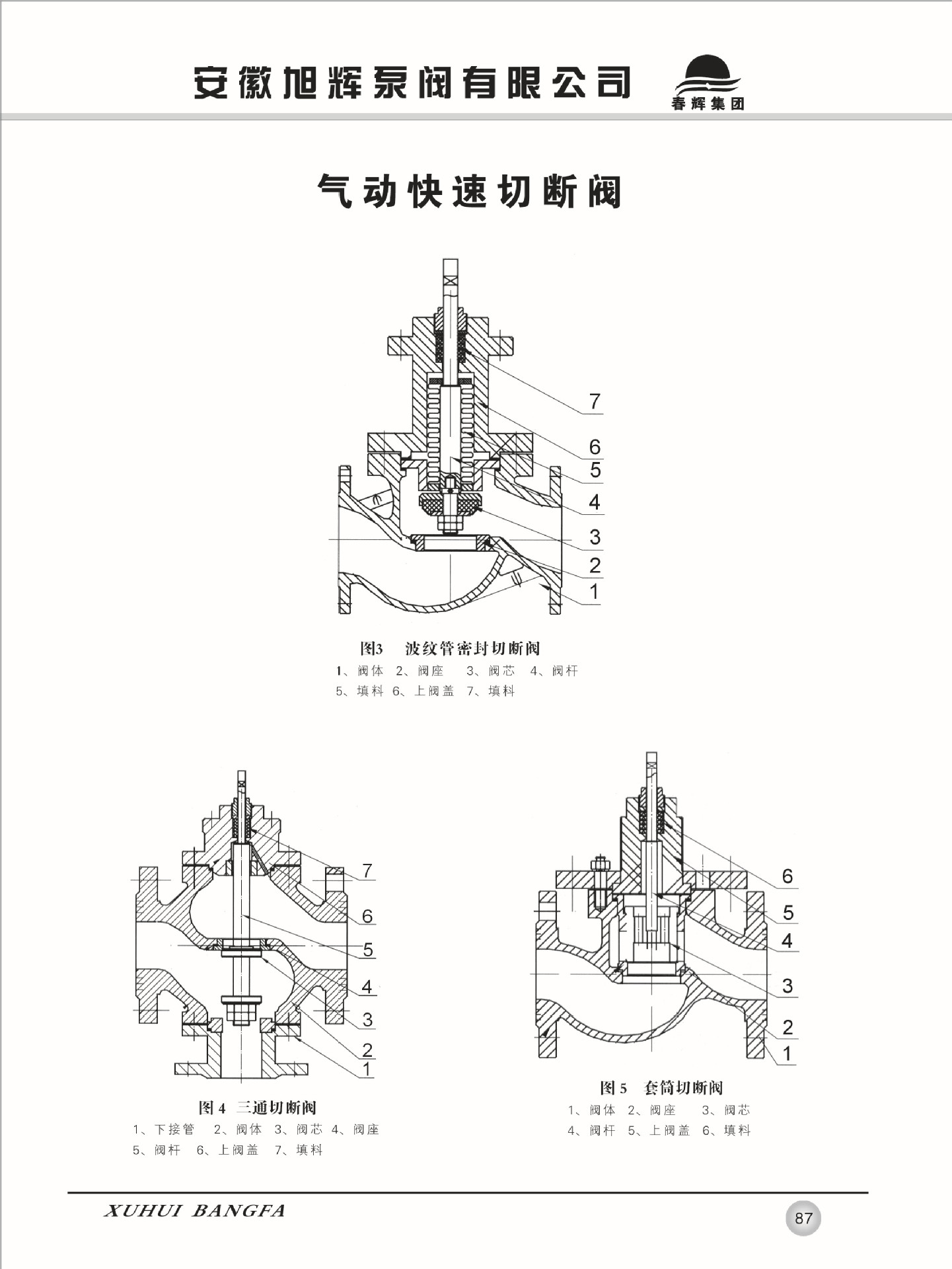 安徽旭辉泵阀有限公司

春辉集团

气动快速切断阀

7
6
5
4
3
2
1

图3 波纹管密封切断阀

1、阀体 2、阀座 3、阀芯 4、阀杆
5、填料 6、上阀盖 7、填料

7
6
5
4
3
2
1

图 4 三通切断阀

1、下接管 2、阀体 3、阀芯 4、阀座
5、阀杆 6、上阀盖 7、填料

6
5
4
3
2
1

图 5 套筒切断阀

1、阀体 2、阀座 3、阀芯
4、阀杆 5、上阀盖 6、填料

XUHUI BANGFA

87