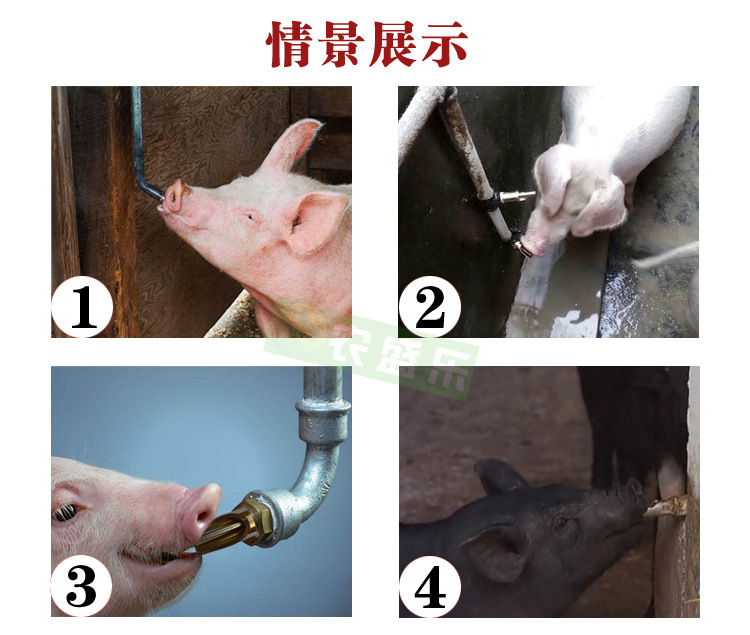 情景展示

1

2

农盛乐

3

4