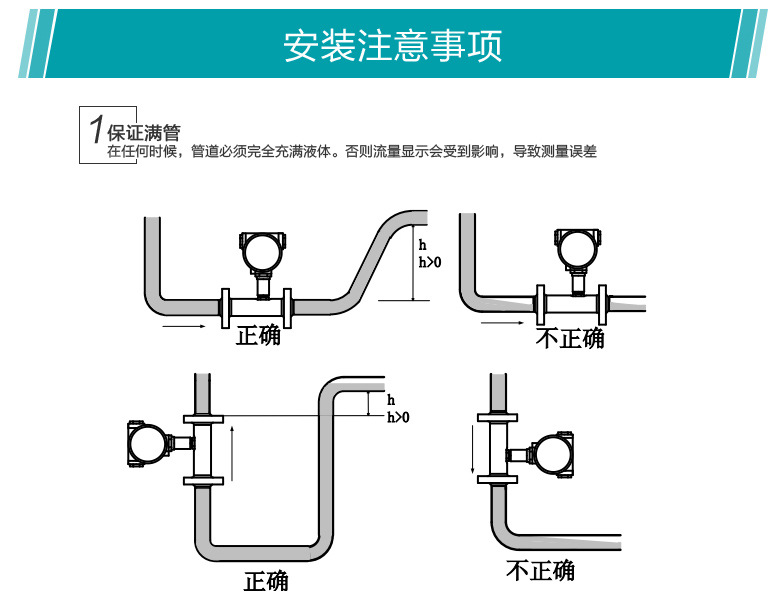 安装注意事项

1 保证满管
在任何时候，管道必须完全充满液体。否则流量显示会受到影响，导致测量误差

h
h>0

正确

不正确

h
h>0

正确

不正确