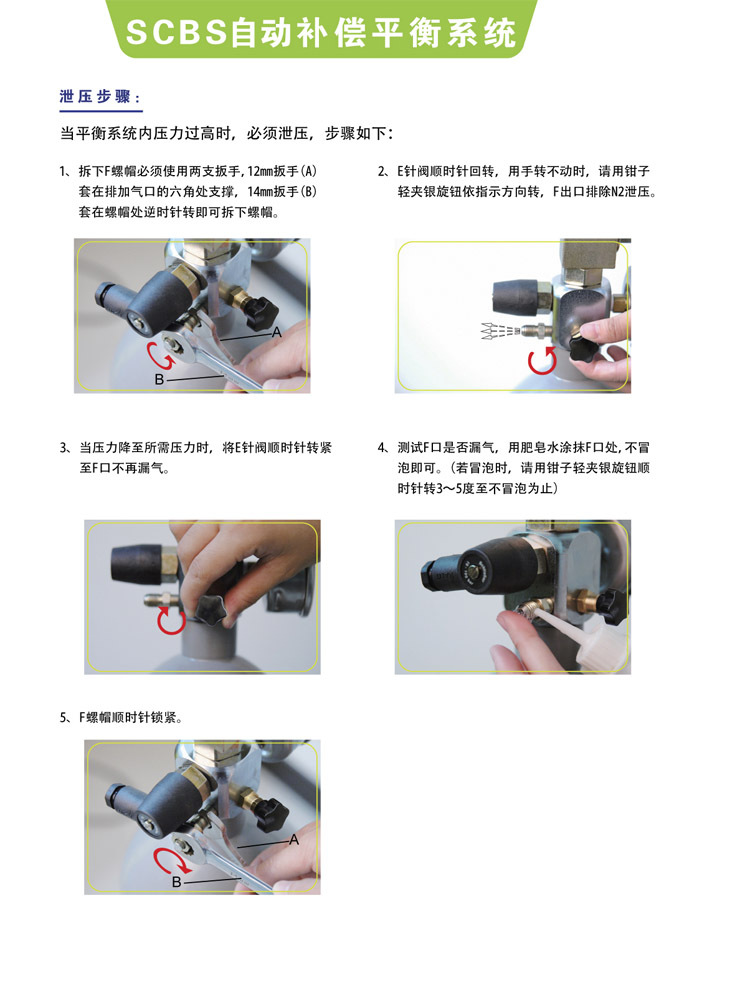 SCBS自动补偿平衡系统

泄压步骤：

当平衡系统内压力过高时，必须泄压，步骤如下：

1、拆下F螺帽必须使用两支扳手，12㎜扳手(A)套在排加气口的六角处支撑，14㎜扳手(B)套在螺帽处逆时针转即可拆下螺帽。

A
B

2、E针阀顺时针回转，用手转不动时，请用钳子轻夹银旋钮依指示方向转，F出口排除N2泄压。

3、当压力降至所需压力时，将E针阀顺时针转紧至F口不再漏气。

4、测试F口是否漏气，用肥皂水涂抹F口处，不冒泡即可。(若冒泡时，请用钳子轻夹银旋钮顺时针转3～5度至不冒泡为止)

5、F螺帽顺时针锁紧。

A
B