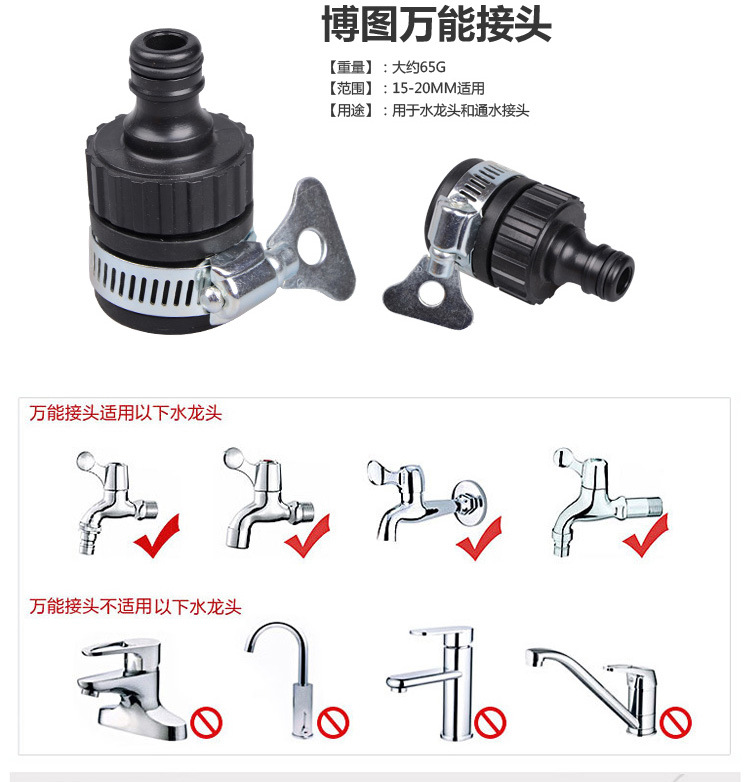 博图万能接头

【重量】：大约65G
【范围】：15-20MM适用
【用途】：用于水龙头和通水接头

万能接头适用以下水龙头

万能接头不适用以下水龙头