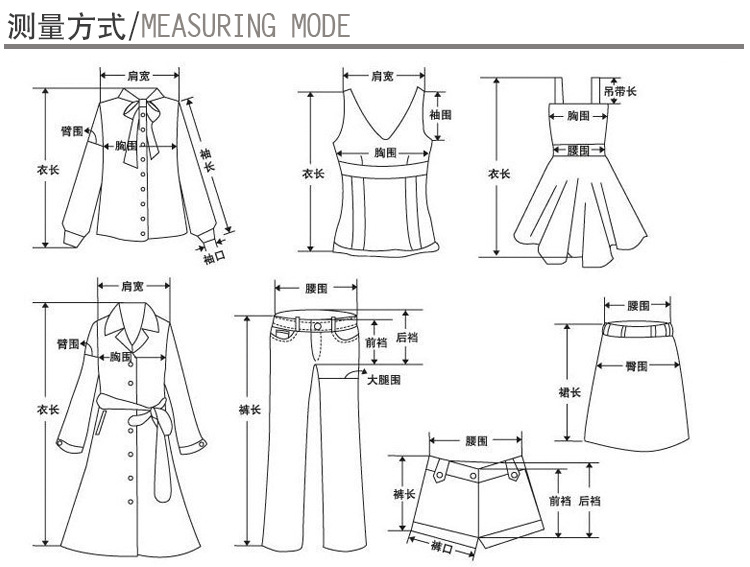 测量方式/MEASURING MODE

肩宽
臂围
胸围
袖长
衣长
袖口

肩宽
袖围
胸围
衣长

吊带长
胸围
腰围
衣长

肩宽
臂围
胸围
衣长

腰围
前裆
后裆
大腿围
裤长

腰围
臀围
裙长

腰围
裤长
前裆
后裆
裤口