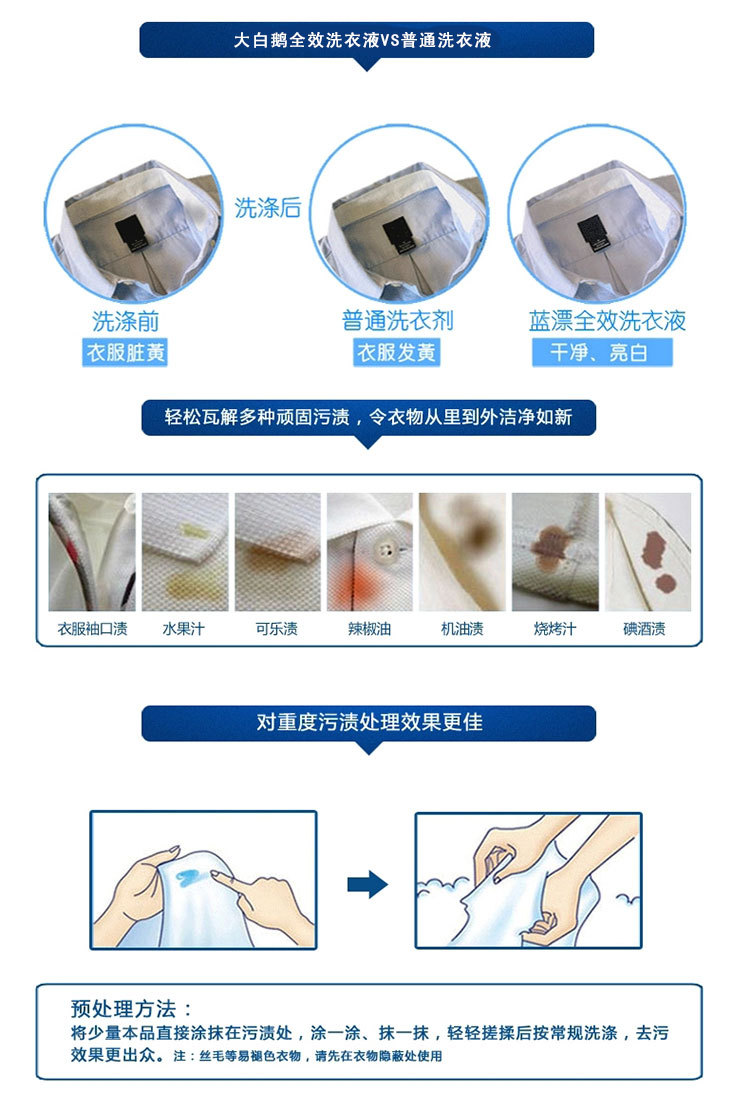 大白鹅全效洗衣液VS普通洗衣液

洗涤后

洗涤前
衣服脏黄

普通洗衣剂
衣服发黄

蓝漂全效洗衣液
干净、亮白

轻松瓦解多种顽固污渍，令衣物从里到外洁净如新

衣服袖口渍
水果汁
可乐渍
辣椒油
机油渍
烧烤汁
碘酒渍

对重度污渍处理效果更佳

预处理方法：
将少量本品直接涂抹在污渍处，涂一涂、抹一抹，轻轻搓揉后按常规洗涤，去污效果更出众。注：丝毛等易褪色衣物，请先在衣物隐蔽处使用