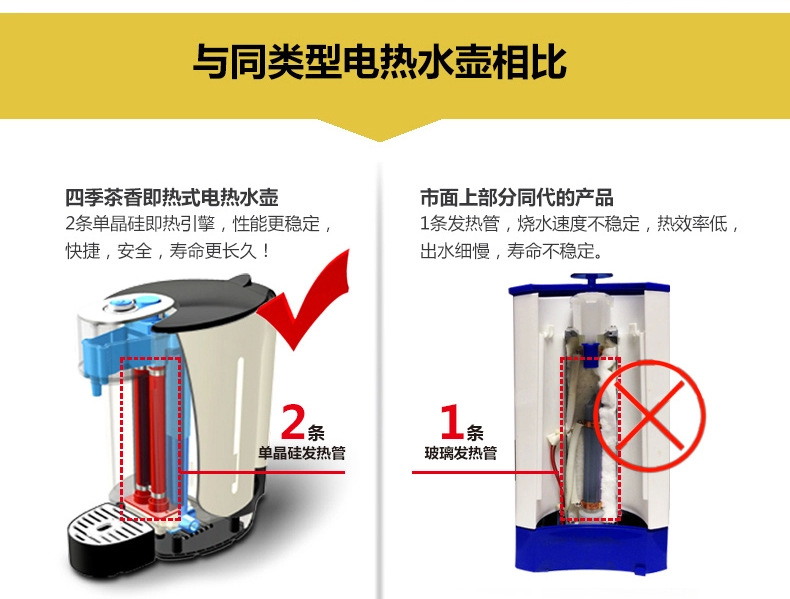 与同类型电热水壶相比

四季茶香即热式电热水壶
2条单晶硅即热引擎，性能更稳定，快捷，安全，寿命更长久！

2条
单晶硅发热管

市面上部分同代的产品
1条发热管，烧水速度不稳定，热效率低，出水细慢，寿命不稳定。

1条
玻璃发热管