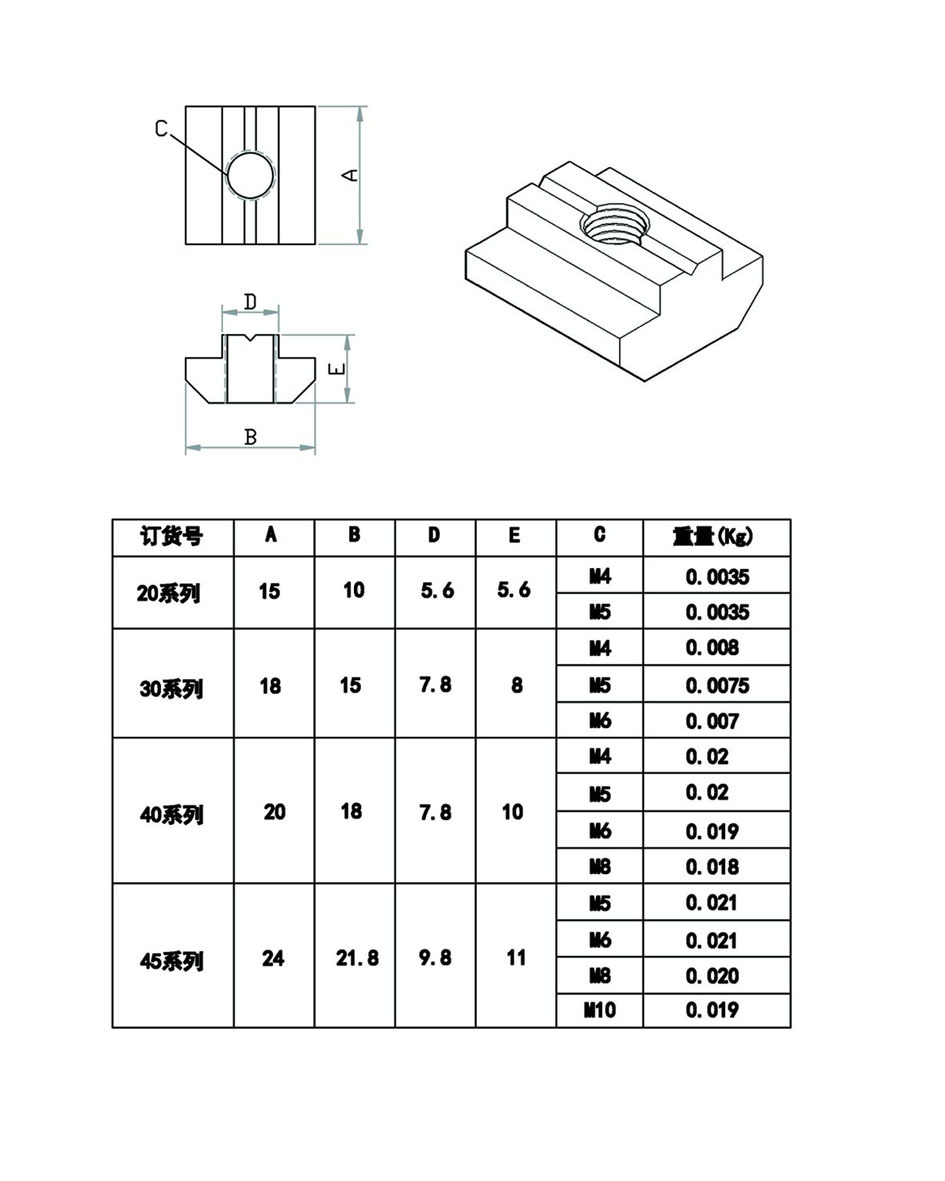 C
A
D
E
B

| 订货号 | A | B | D | E | C | 重量(Kg) |
|---|---|---|---|---|---|---|
| 20系列 | 15 | 10 | 5.6 | 5.6 | M4 | 0.0035 |
| | | | | | M5 | 0.0035 |
| 30系列 | 18 | 15 | 7.8 | 8 | M4 | 0.008 |
| | | | | | M5 | 0.0075 |
| | | | | | M6 | 0.007 |
| 40系列 | 20 | 18 | 7.8 | 10 | M4 | 0.02 |
| | | | | | M5 | 0.02 |
| | | | | | M6 | 0.019 |
| | | | | | M8 | 0.018 |
| 45系列 | 24 | 21.8 | 9.8 | 11 | M5 | 0.021 |
| | | | | | M6 | 0.021 |
| | | | | | M8 | 0.020 |
| | | | | | M10 | 0.019 |