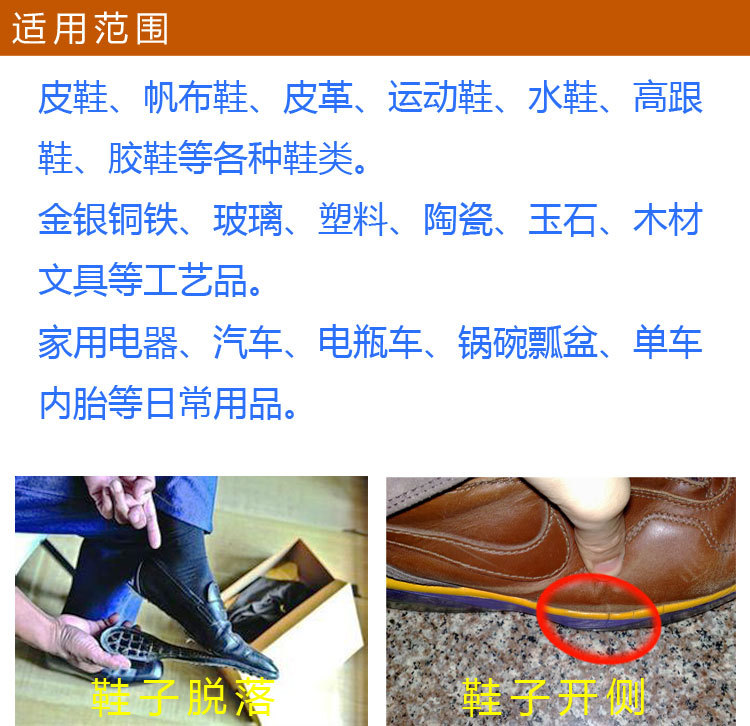 适用范围

皮鞋、帆布鞋、皮革、运动鞋、水鞋、高跟鞋、胶鞋等各种鞋类。

金银铜铁、玻璃、塑料、陶瓷、玉石、木材文具等工艺品。

家用电器、汽车、电瓶车、锅碗瓢盆、单车内胎等日常用品。

鞋子脱落

鞋子开侧