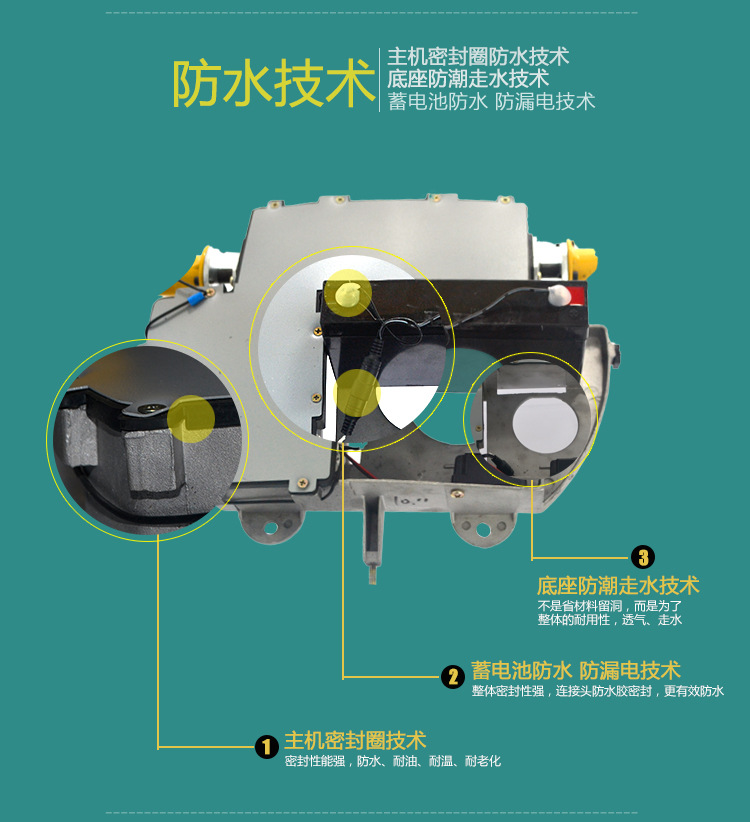 防水技术

主机密封圈防水技术
底座防潮走水技术
蓄电池防水 防漏电技术

3 底座防潮走水技术
不是省材料留洞，而是为了整体的耐用性，透气、走水

2 蓄电池防水 防漏电技术
整体密封性强，连接头防水胶密封，更有效防水

1 主机密封圈技术
密封性能强，防水、耐油、耐温、耐老化