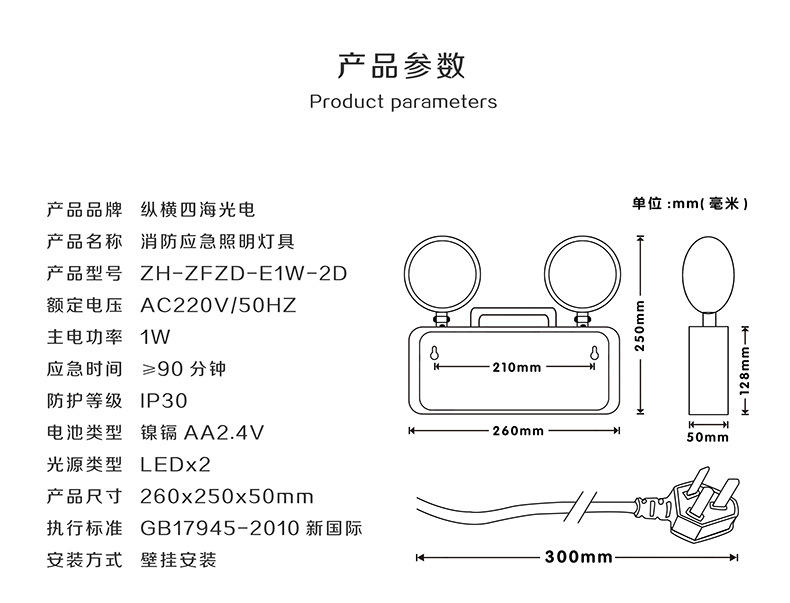 产品参数
Product parameters

产品品牌 纵横四海光电
产品名称 消防应急照明灯具
产品型号 ZH-ZFZD-E1W-2D
额定电压 AC220V/50HZ
主电功率 1W
应急时间 ≥90 分钟
防护等级 IP30
电池类型 镍镉 AA2.4V
光源类型 LEDx2
产品尺寸 260x250x50mm
执行标准 GB17945-2010 新国际
安装方式 壁挂安装

单位 :mm( 毫米 )
210mm
260mm
250mm
128mm
50mm
300mm