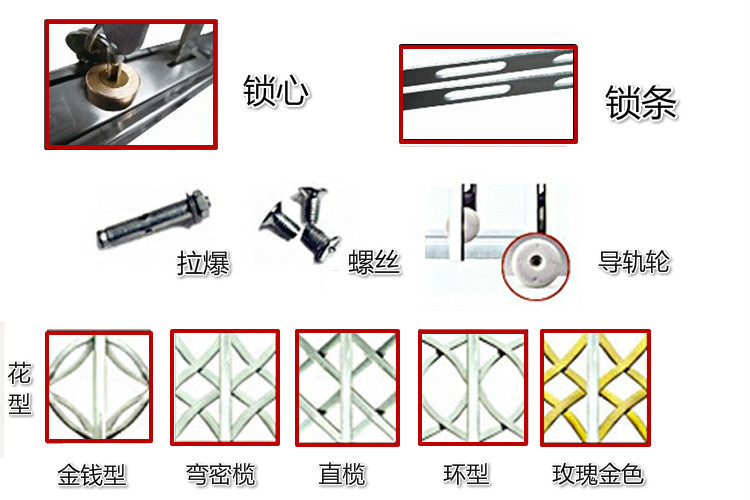 锁心

锁条

拉爆

螺丝

导轨轮

花型

金钱型

弯密榄

直榄

环型

玫瑰金色