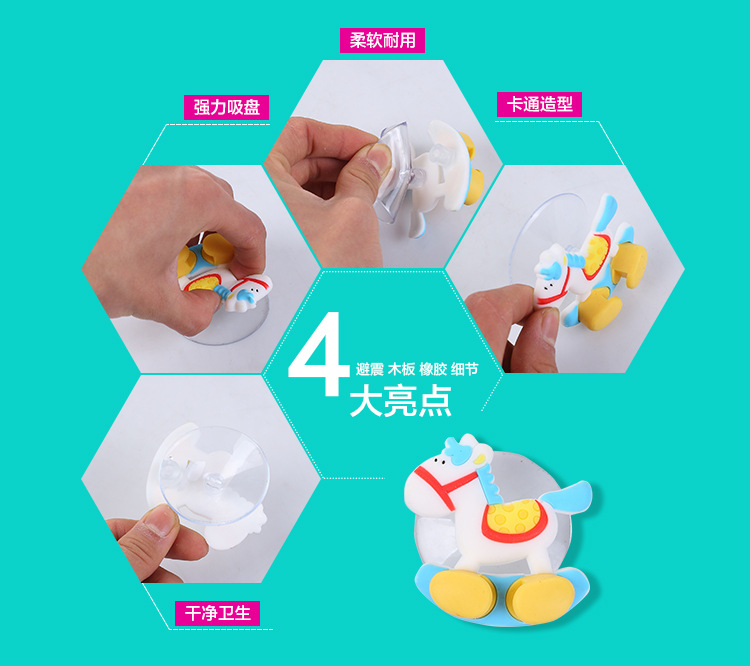 柔软耐用

强力吸盘

卡通造型

4 避震 木板 橡胶 细节
大亮点

干净卫生