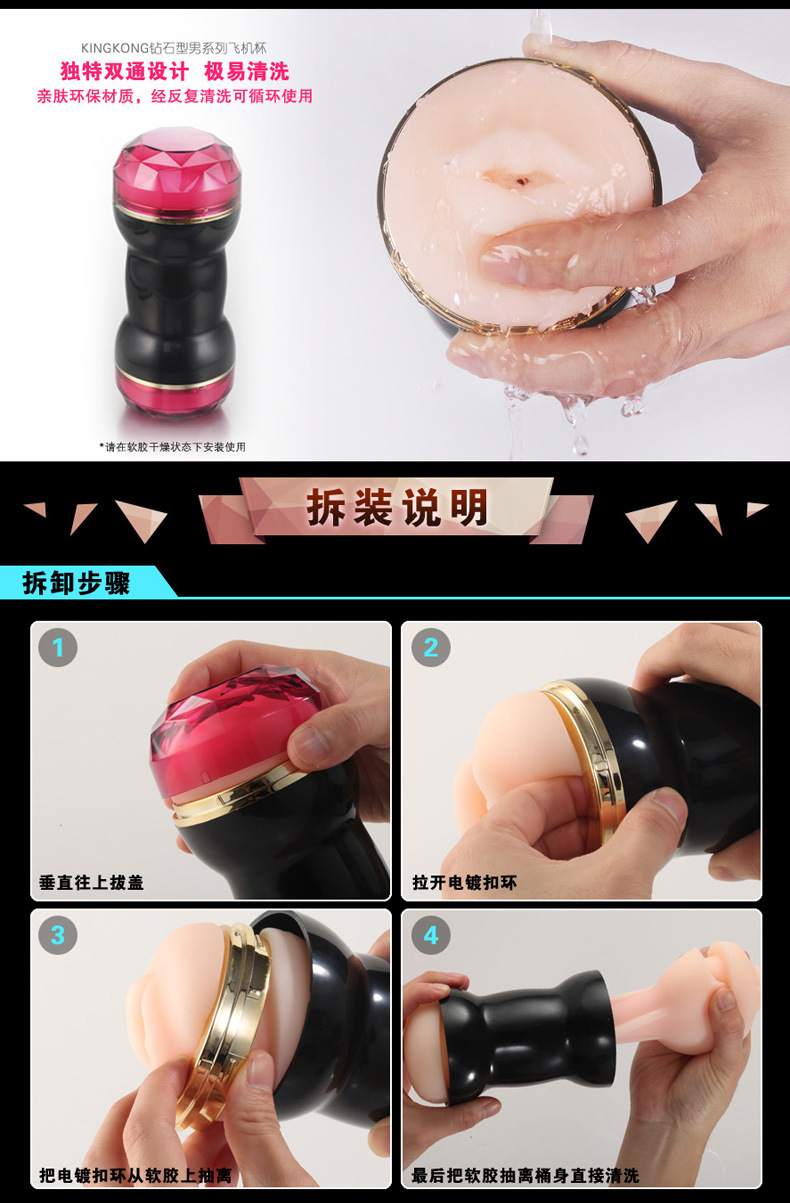 KINGKONG钻石型男系列飞机杯
独特双通设计 极易清洗
亲肤环保材质，经反复清洗可循环使用

*请在软胶干燥状态下安装使用

拆装说明

拆卸步骤

1
垂直往上拔盖

2
拉开电镀扣环

3
把电镀扣环从软胶上抽离

4
最后把软胶抽离桶身直接清洗