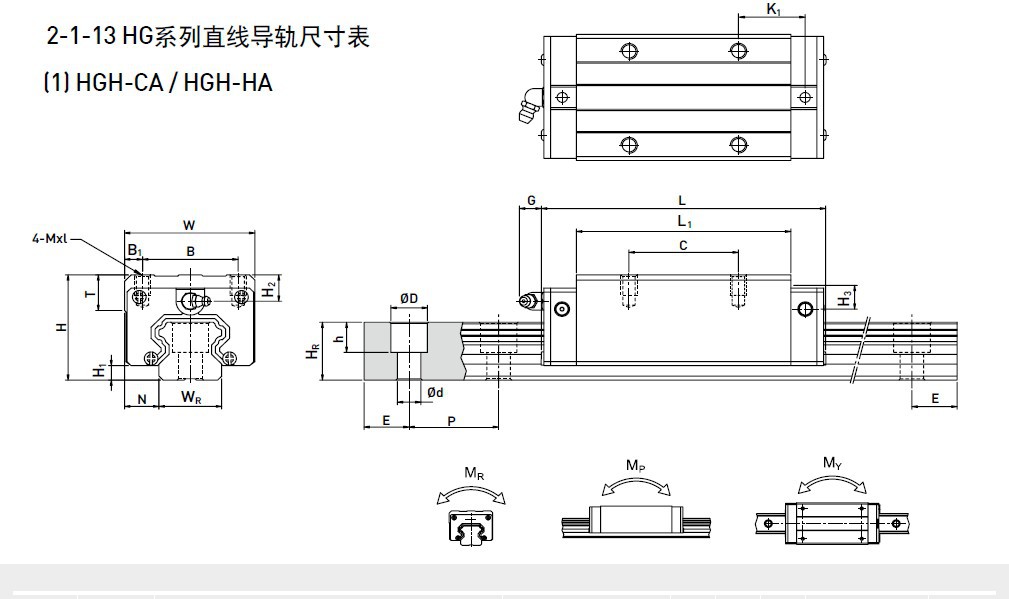 2-1-13 HG系列直线导轨尺寸表

(1) HGH-CA / HGH-HA

$K_1$

4-Mxl

W

$B_1$

B

T

$H_2$

H

$H_1$

N

$W_R$

G

L

$L_1$

C

$H_3$

ØD

h

$H_R$

Ød

E

P

E

$M_R$

$M_P$

$M_Y$