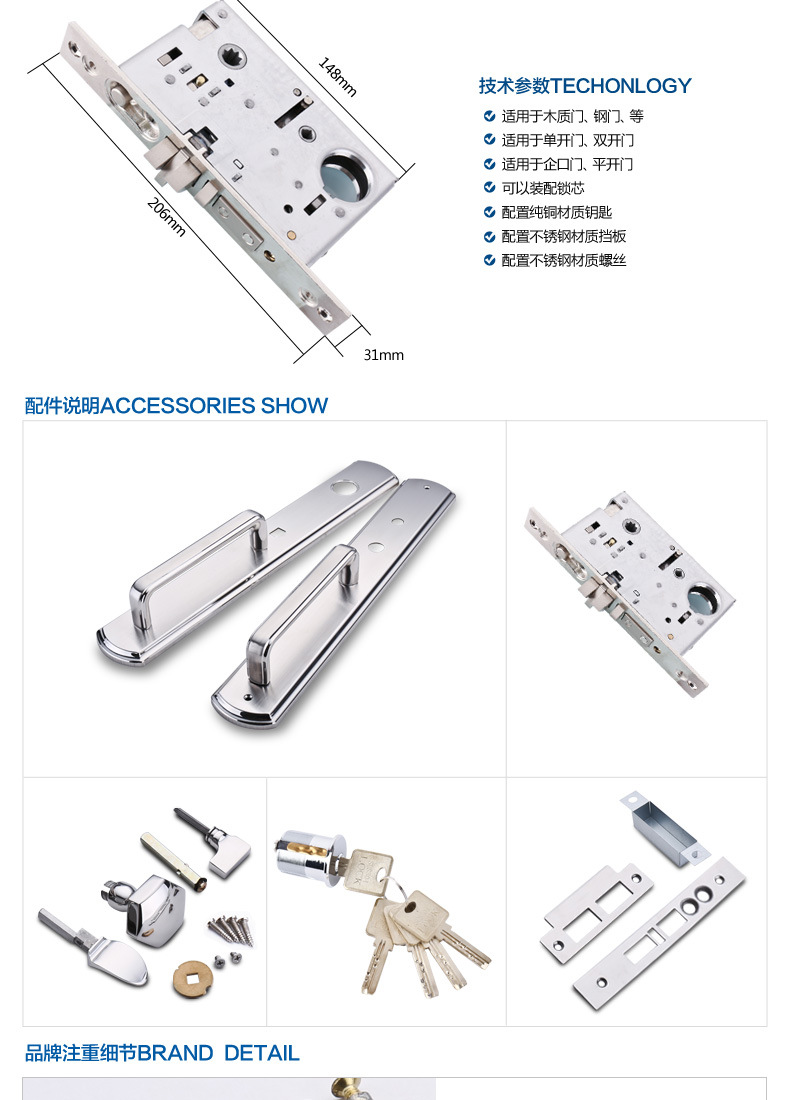 148mm

206mm

31mm

技术参数TECHONLOGY

适用于木质门、钢门、等

适用于单开门、双开门

适用于企口门、平开门

可以装配锁芯

配置纯铜材质钥匙

配置不锈钢材质挡板

配置不锈钢材质螺丝

配件说明ACCESSORIES SHOW

品牌注重细节BRAND DETAIL