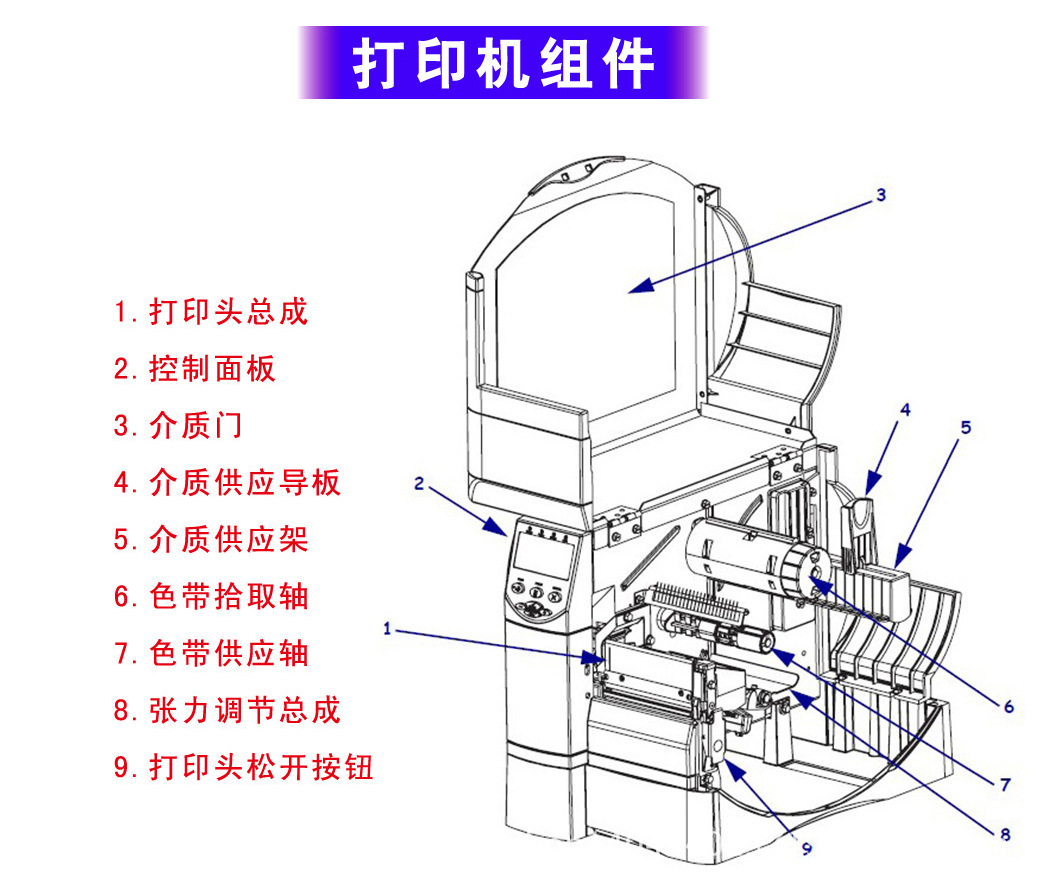 打印机组件

1. 打印头总成
2. 控制面板
3. 介质门
4. 介质供应导板
5. 介质供应架
6. 色带拾取轴
7. 色带供应轴
8. 张力调节总成
9. 打印头松开按钮

3
4
5
2
1
6
7
8
9