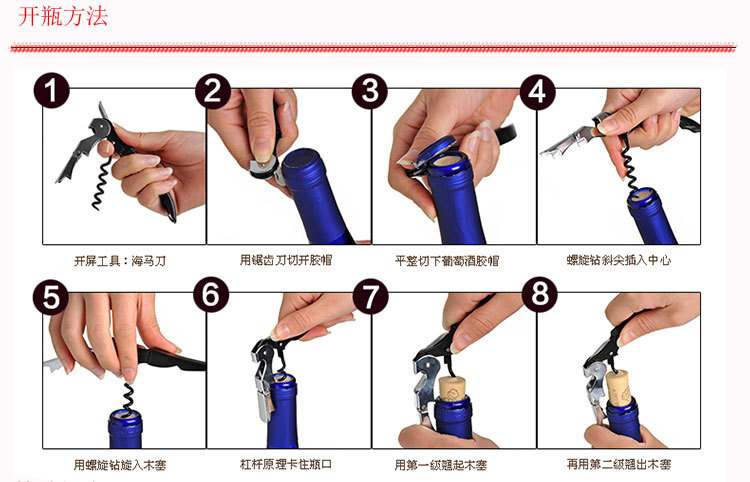 开瓶方法

1
开屏工具：海马刀

2
用锯齿刀切开胶帽

3
平整切下葡萄酒胶帽

4
螺旋钻斜尖插入中心

5
用螺旋钻旋入木塞

6
杠杆原理卡住瓶口

7
用第一级翘起木塞

8
再用第二级翘出木塞