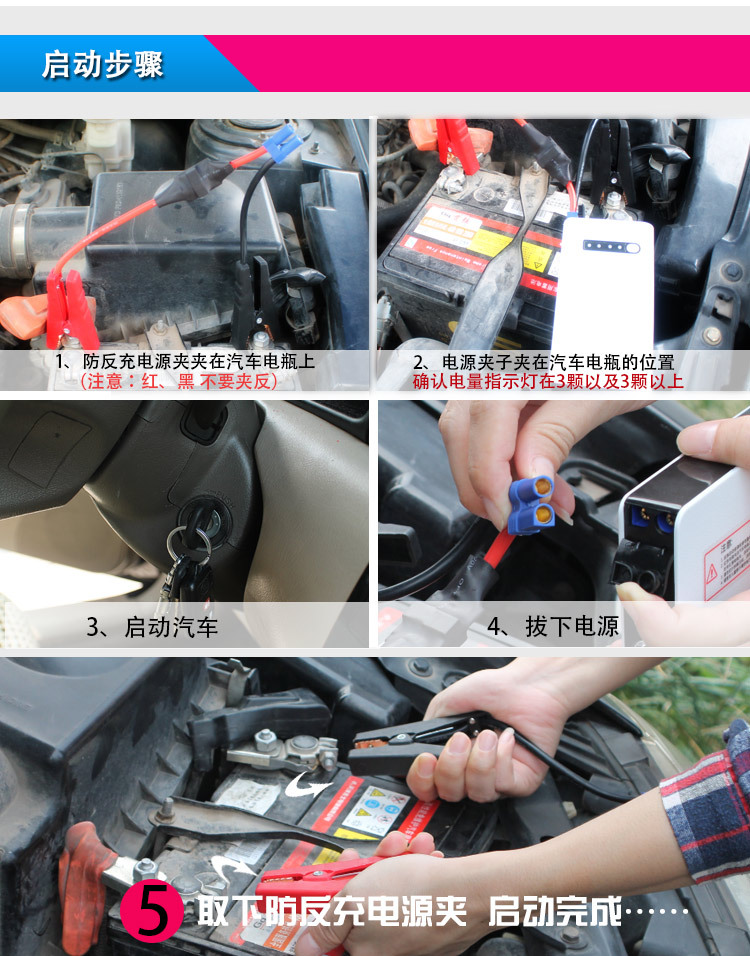 启动步骤

1、防反充电源夹夹在汽车电瓶上
（注意：红、黑 不要夹反）

2、电源夹子夹在汽车电瓶的位置
确认电量指示灯在3颗以及3颗以上

3、启动汽车

4、拔下电源

5 取下防反充电源夹 启动完成……