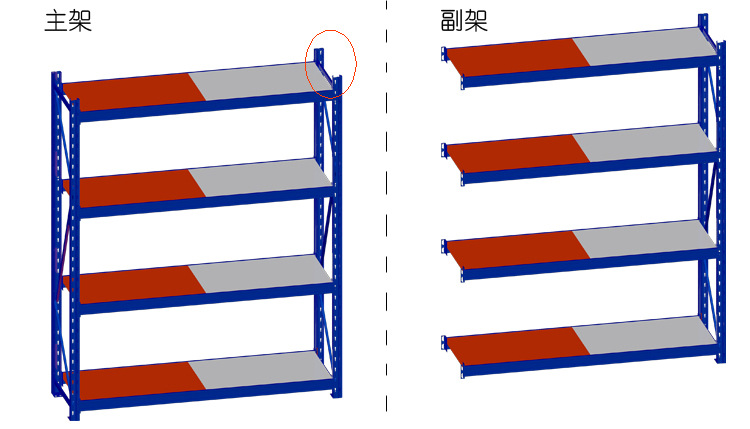 主架

副架