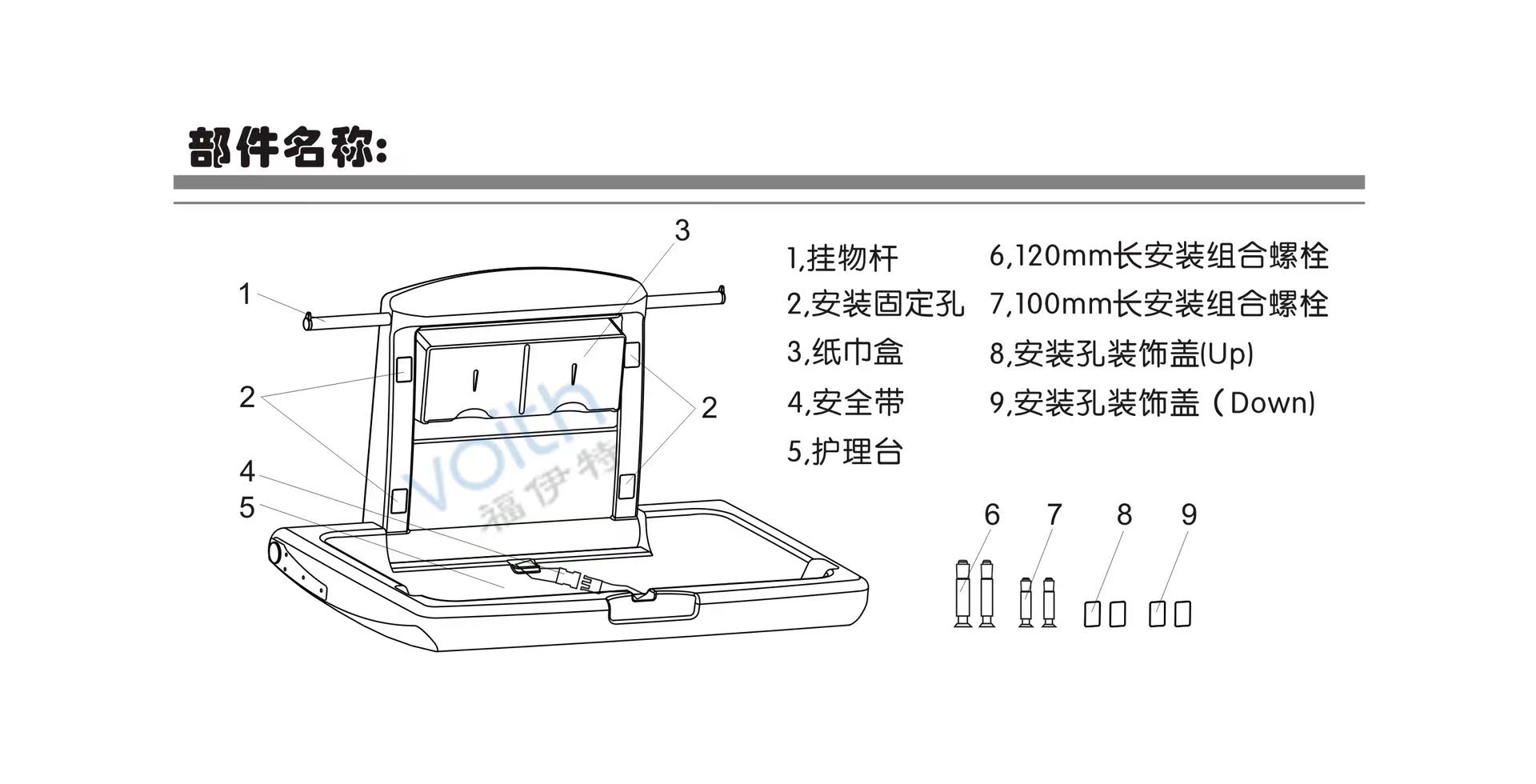 部件名称:

3
1
2
2
4
5

voith
福伊特

1,挂物杆
2,安装固定孔
3,纸巾盒
4,安全带
5,护理台

6,120mm长安装组合螺栓
7,100mm长安装组合螺栓
8,安装孔装饰盖(Up)
9,安装孔装饰盖（Down)

6 7 8 9