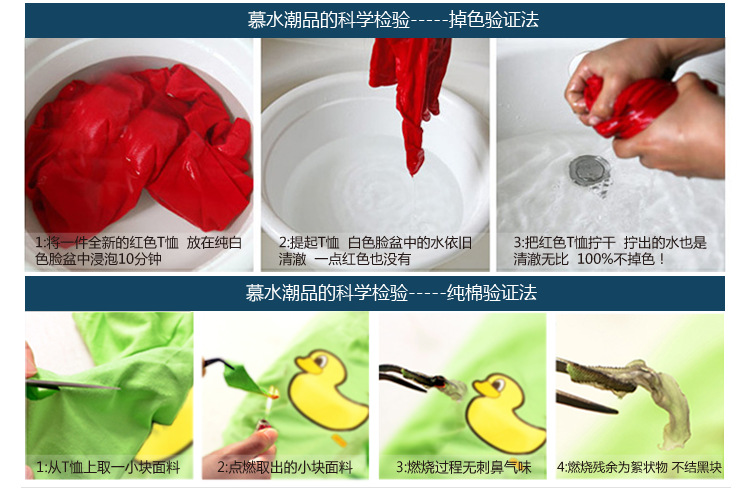 慕水潮品的科学检验-----掉色验证法

1:将一件全新的红色T恤 放在纯白色脸盆中浸泡10分钟

2:提起T恤 白色脸盆中的水依旧清澈 一点红色也没有

3:把红色T恤拧干 拧出的水也是清澈无比 100%不掉色！

慕水潮品的科学检验-----纯棉验证法

1:从T恤上取一小块面料

2:点燃取出的小块面料

3:燃烧过程无刺鼻气味

4:燃烧残余为絮状物 不结黑块