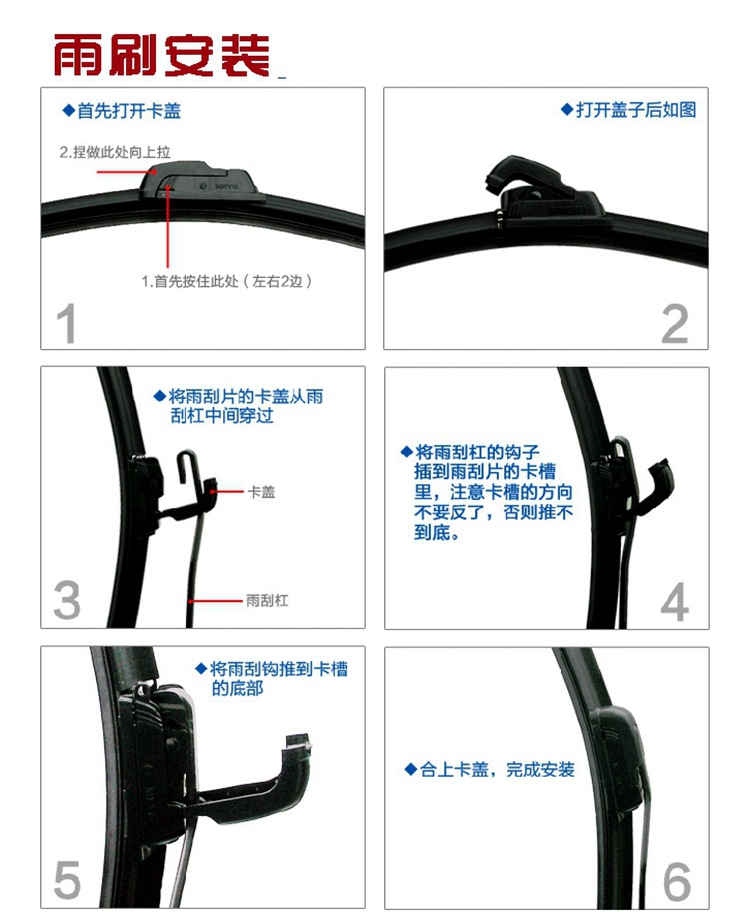 雨刷安装

◆首先打开卡盖

2.捏做此处向上拉

1.首先按住此处（左右2边）

1

◆打开盖子后如图

2

◆将雨刮片的卡盖从雨刮杠中间穿过

卡盖

雨刮杠

3

◆将雨刮杠的钩子插到雨刮片的卡槽里，注意卡槽的方向不要反了，否则推不到底。

4

◆将雨刮钩推到卡槽的底部

5

◆合上卡盖，完成安装

6