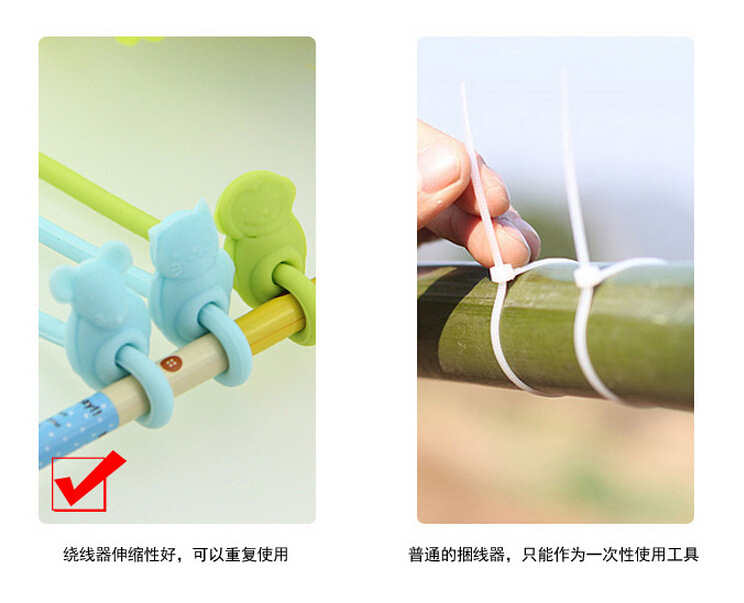 绕线器伸缩性好，可以重复使用

普通的捆线器，只能作为一次性使用工具