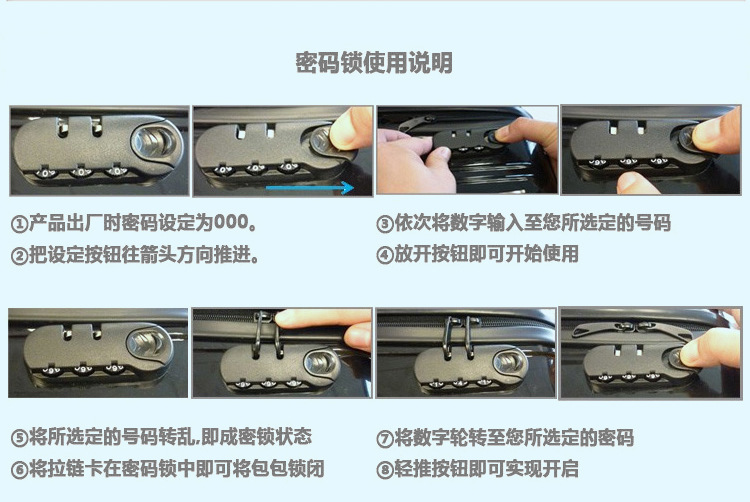 密码锁使用说明

①产品出厂时密码设定为000。
②把设定按钮往箭头方向推进。

③依次将数字输入至您所选定的号码
④放开按钮即可开始使用

⑤将所选定的号码转乱,即成密锁状态
⑥将拉链卡在密码锁中即可将包包锁闭

⑦将数字轮转至您所选定的密码
⑧轻推按钮即可实现开启