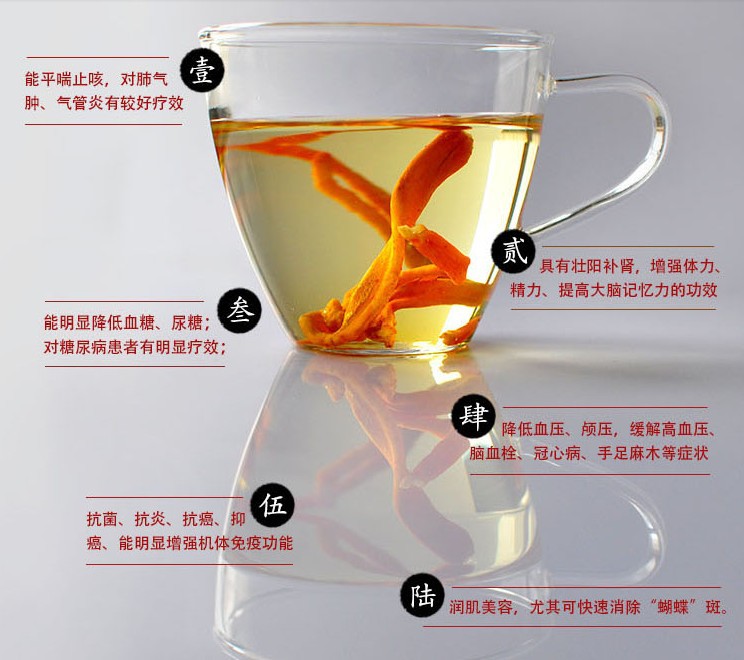 壹
能平喘止咳，对肺气肿、气管炎有较好疗效

贰
具有壮阳补肾，增强体力、精力、提高大脑记忆力的功效

叁
能明显降低血糖、尿糖；对糖尿病患者有明显疗效；

肆
降低血压、颅压，缓解高血压、脑血栓、冠心病、手足麻木等症状

伍
抗菌、抗炎、抗癌、抑癌、能明显增强机体免疫功能

陆
润肌美容，尤其可快速消除“蝴蝶”斑。