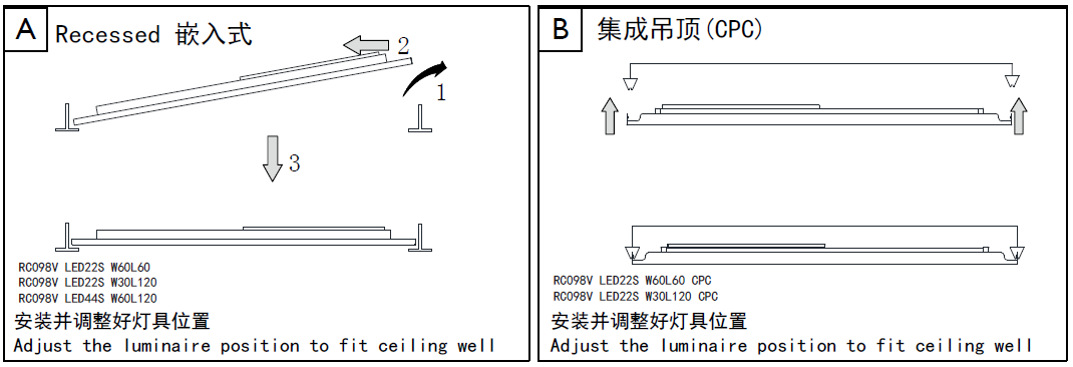 A Recessed 嵌入式

2

1

3

RC098V LED22S W60L60
RC098V LED22S W30L120
RC098V LED44S W60L120
安装并调整好灯具位置
Adjust the luminaire position to fit ceiling well

B 集成吊顶(CPC)

RC098V LED22S W60L60 CPC
RC098V LED22S W30L120 CPC
安装并调整好灯具位置
Adjust the luminaire position to fit ceiling well