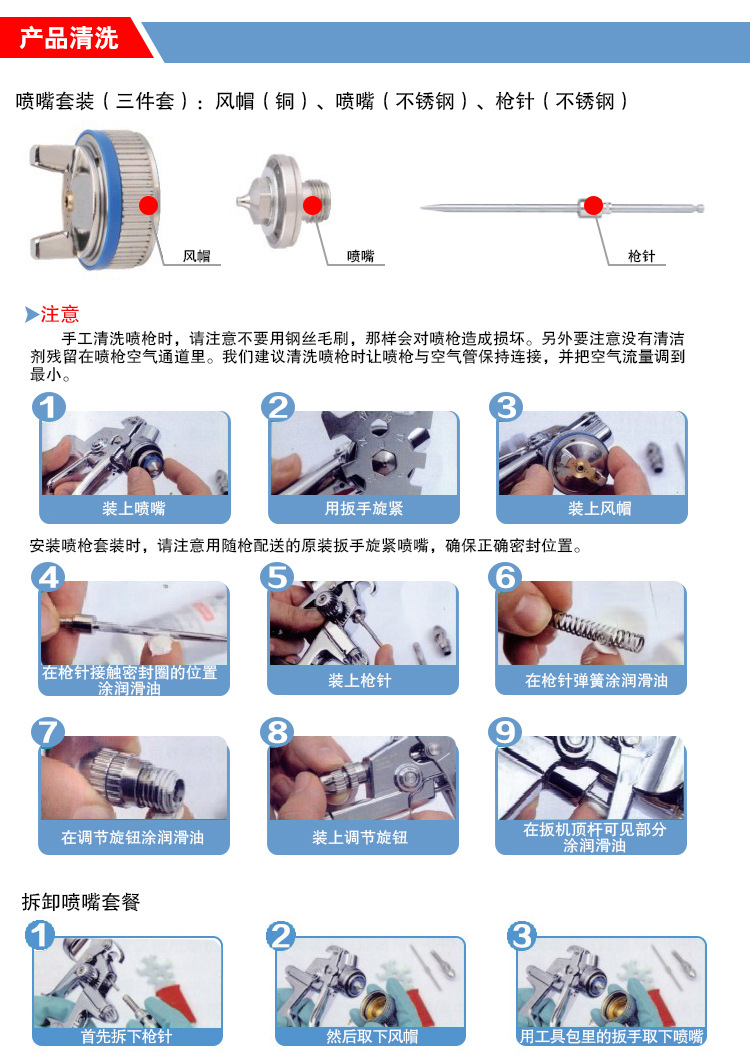 产品清洗

喷嘴套装（三件套）：风帽（铜）、喷嘴（不锈钢）、枪针（不锈钢）

风帽

喷嘴

枪针

注意

手工清洗喷枪时，请注意不要用钢丝毛刷，那样会对喷枪造成损坏。另外要注意没有清洁剂残留在喷枪空气通道里。我们建议清洗喷枪时让喷枪与空气管保持连接，并把空气流量调到最小。

1
装上喷嘴

2
用扳手旋紧

3
装上风帽

安装喷枪套装时，请注意用随枪配送的原装扳手旋紧喷嘴，确保正确密封位置。

4
在枪针接触密封圈的位置涂润滑油

5
装上枪针

6
在枪针弹簧涂润滑油

7
在调节旋钮涂润滑油

8
装上调节旋钮

9
在扳机顶杆可见部分涂润滑油

拆卸喷嘴套餐

1
首先拆下枪针

2
然后取下风帽

3
用工具包里的扳手取下喷嘴