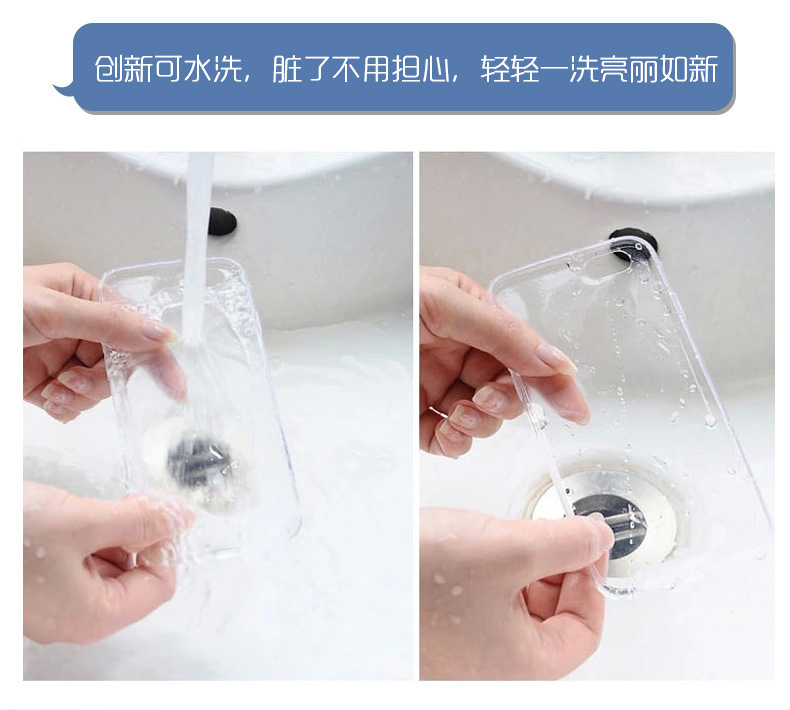 创新可水洗，脏了不用担心，轻轻一洗亮丽如新