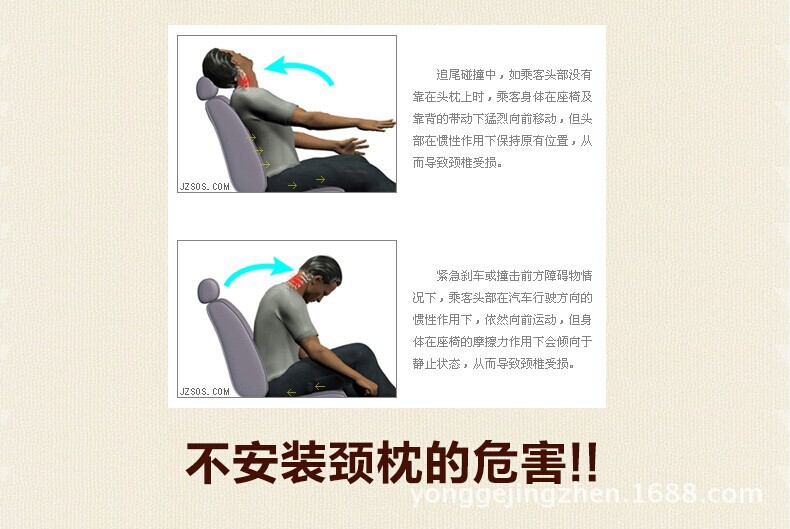 JZSOS.COM

追尾碰撞中，如乘客头部没有靠在头枕上时，乘客身体在座椅及靠背的带动下猛烈向前移动，但头部在惯性作用下保持原有位置，从而导致颈椎受损。

JZSOS.COM

紧急刹车或撞击前方障碍物情况下，乘客头部在汽车行驶方向的惯性作用下，依然向前运动，但身体在座椅的摩擦力作用下会倾向于静止状态，从而导致颈椎受损。

不安装颈枕的危害!!

yonggejingzhen.1688.com