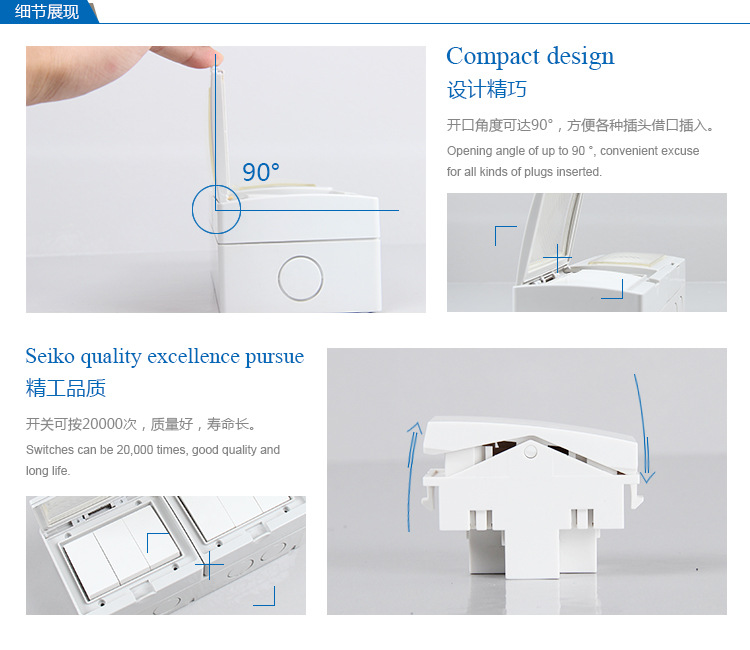 细节展现

90°

Compact design
设计精巧

开口角度可达90°，方便各种插头借口插入。

Opening angle of up to 90 °, convenient excuse for all kinds of plugs inserted.

Seiko quality excellence pursue
精工品质

开关可按20000次，质量好，寿命长。

Switches can be 20,000 times, good quality and long life.