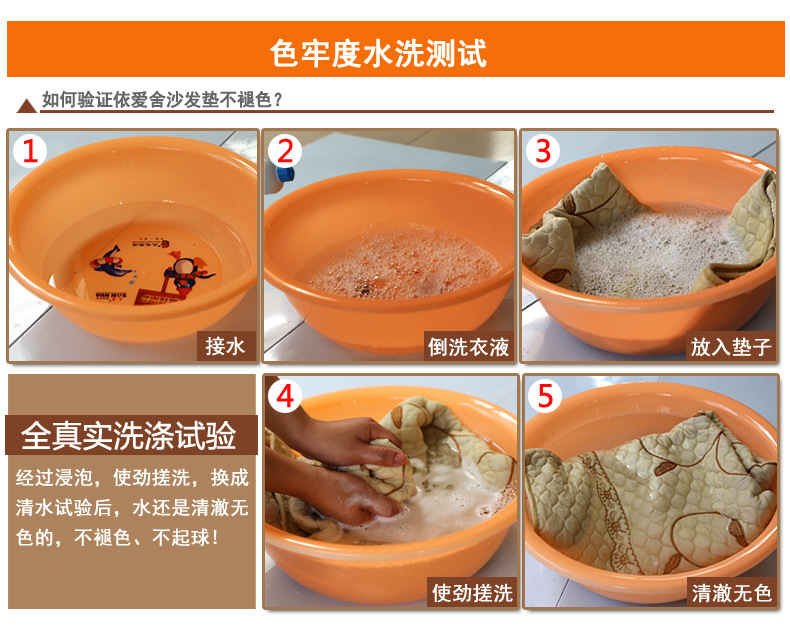 色牢度水洗测试

如何验证依爱舍沙发垫不褪色？

1
接水

2
倒洗衣液

3
放入垫子

全真实洗涤试验

经过浸泡，使劲搓洗，换成清水试验后，水还是清澈无色的，不褪色、不起球！

4
使劲搓洗

5
清澈无色