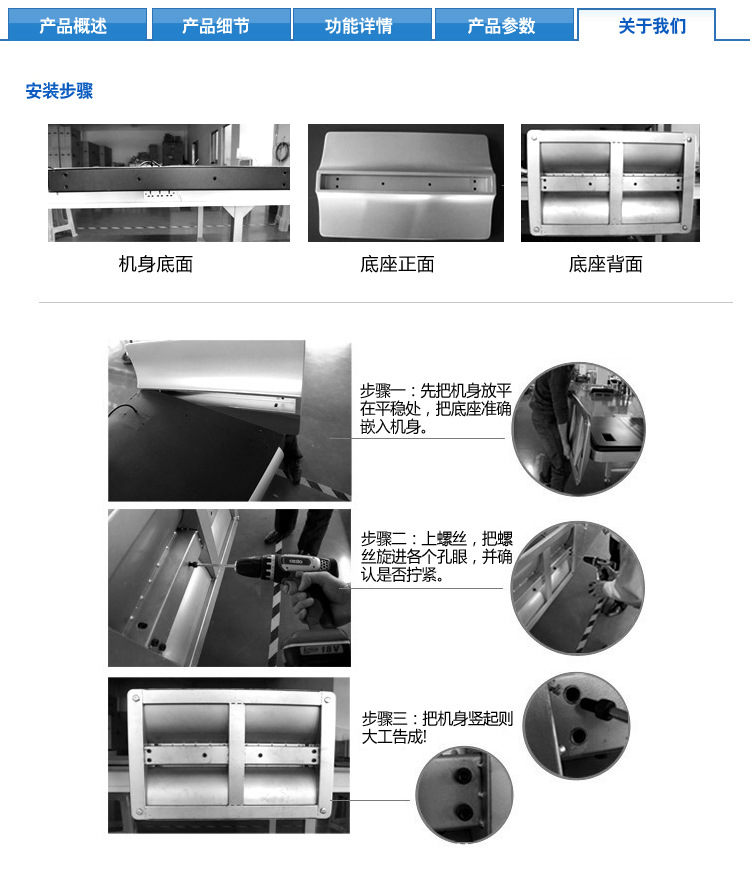 产品概述 产品细节 功能详情 产品参数 关于我们

安装步骤

机身底面

底座正面

底座背面

步骤一：先把机身放平在平稳处，把底座准确嵌入机身。

步骤二：上螺丝，把螺丝旋进各个孔眼，并确认是否拧紧。

18V

步骤三：把机身竖起则大工告成!