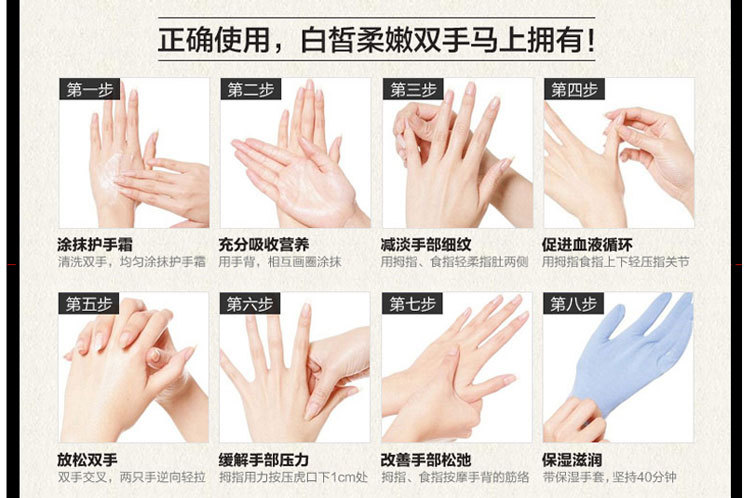 正确使用，白皙柔嫩双手马上拥有！

第一步
涂抹护手霜
清洗双手，均匀涂抹护手霜

第二步
充分吸收营养
用手背，相互画圈涂抹

第三步
减淡手部细纹
用拇指、食指轻柔指肚两侧

第四步
促进血液循环
用拇指食指上下轻压指关节

第五步
放松双手
双手交叉，两只手逆向轻拉

第六步
缓解手部压力
拇指用力按压虎口下1cm处

第七步
改善手部松弛
拇指、食指按摩手背的筋络

第八步
保湿滋润
带保湿手套，坚持40分钟