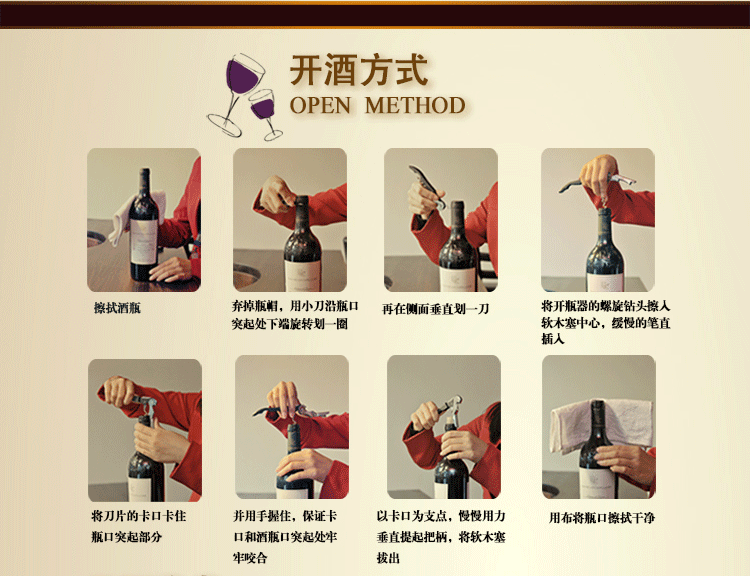 开酒方式
OPEN METHOD

擦拭酒瓶

弃掉瓶帽，用小刀沿瓶口突起处下端旋转划一圈

再在侧面垂直划一刀

将开瓶器的螺旋钻头擦入软木塞中心，缓慢的笔直插入

将刀片的卡口卡住瓶口突起部分

并用手握住，保证卡口和酒瓶口突起处牢牢咬合

以卡口为支点，慢慢用力垂直提起把柄，将软木塞拔出

用布将瓶口擦拭干净