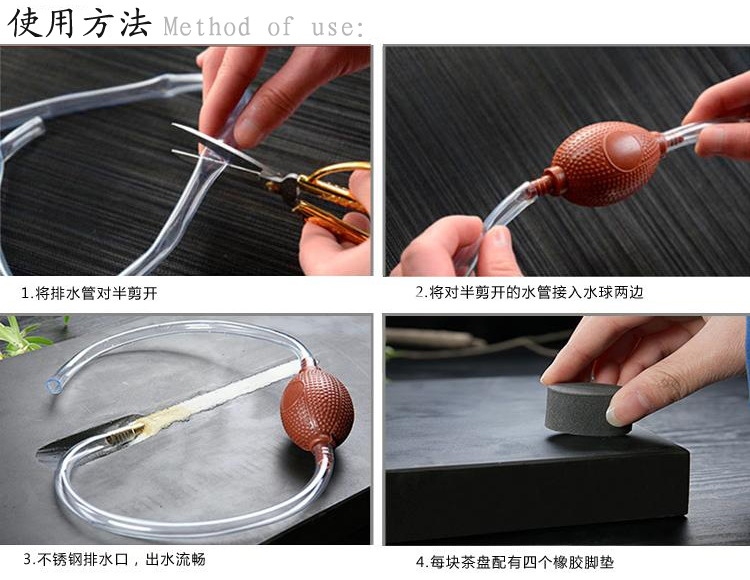 使用方法 Method of use:

1.将排水管对半剪开

2.将对半剪开的水管接入水球两边

3.不锈钢排水口，出水流畅

4.每块茶盘配有四个橡胶脚垫