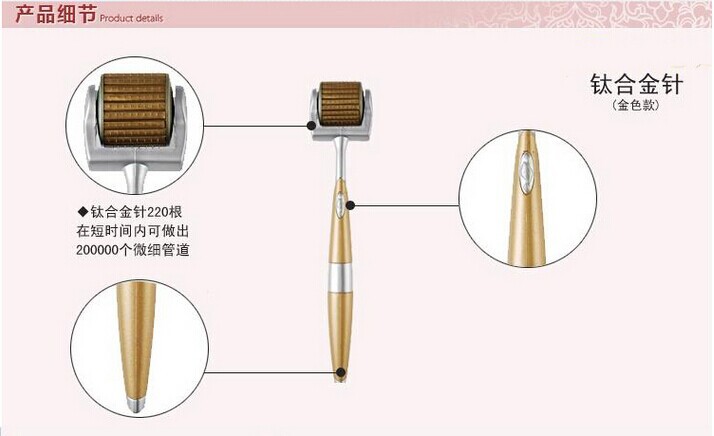 产品细节 Product details

钛合金针
（金色款）

◆钛合金针220根
在短时间内可做出
200000个微细管道