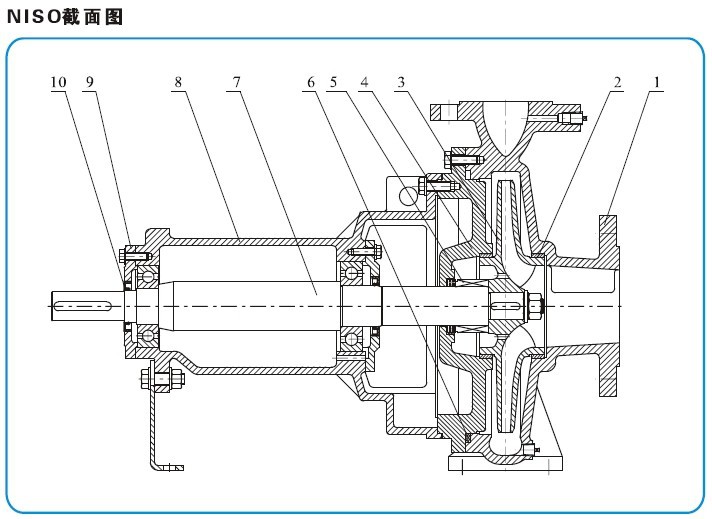 NISO截面图

10 9 8 7 6 5 4 3 2 1