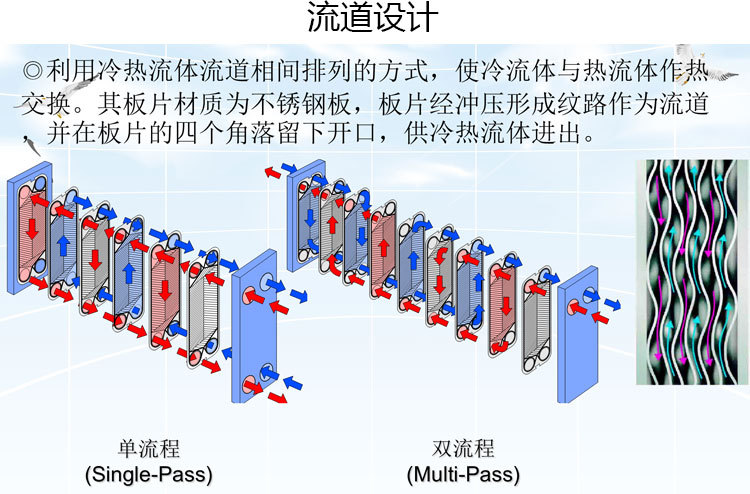 流道设计

◎利用冷热流体流道相间排列的方式，使冷流体与热流体作热交换。其板片材质为不锈钢板，板片经冲压形成纹路作为流道，并在板片的四个角落留下开口，供冷热流体进出。

单流程
(Single-Pass)

双流程
(Multi-Pass)