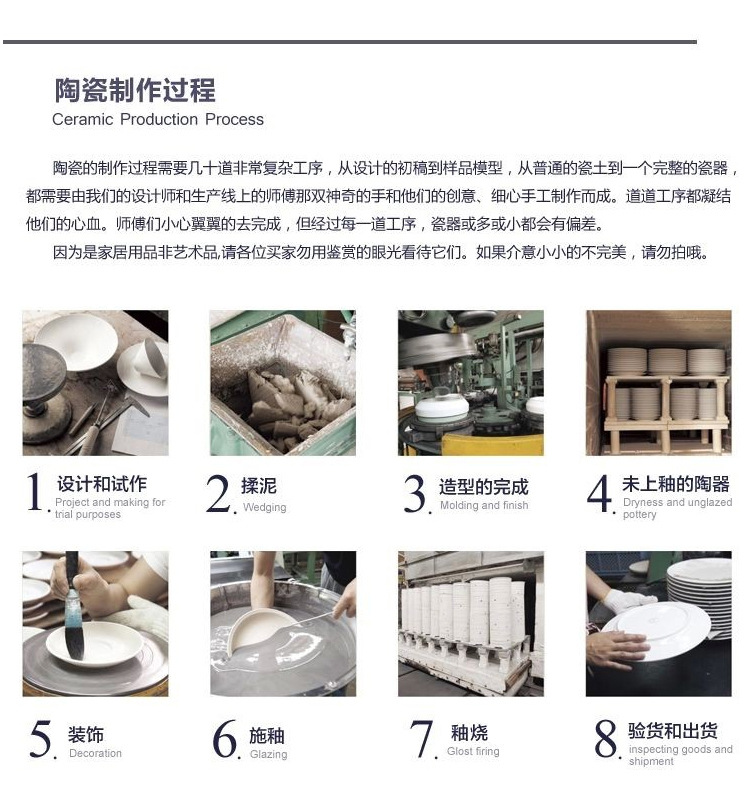 陶瓷制作过程
Ceramic Production Process

陶瓷的制作过程需要几十道非常复杂工序，从设计的初稿到样品模型，从普通的瓷土到一个完整的瓷器，都需要由我们的设计师和生产线上的师傅那双神奇的手和他们的创意、细心手工制作而成。道道工序都凝结他们的心血。师傅们小心翼翼的去完成，但经过每一道工序，瓷器或多或小都会有偏差。

因为是家居用品非艺术品,请各位买家勿用鉴赏的眼光看待它们。如果介意小小的不完美，请勿拍哦。

1. 设计和试作 Project and making for trial purposes

2. 揉泥 Wedging

3. 造型的完成 Molding and finish

4. 未上釉的陶器 Dryness and unglazed pottery

5. 装饰 Decoration

6. 施釉 Glazing

7. 釉烧 Glost firing

8. 验货和出货 inspecting goods and shipment