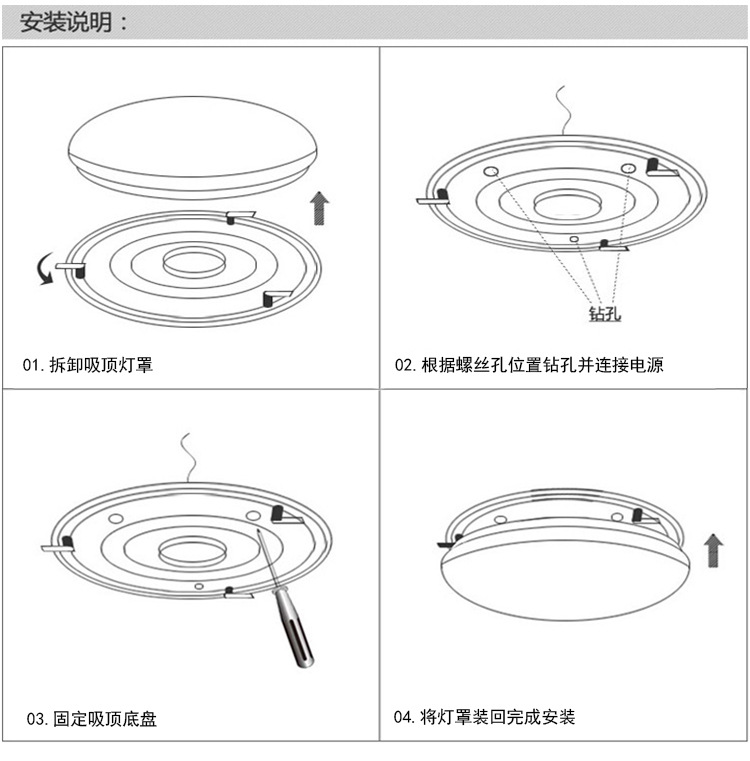 安装说明：

01. 拆卸吸顶灯罩

钻孔

02. 根据螺丝孔位置钻孔并连接电源

03. 固定吸顶底盘

04. 将灯罩装回完成安装