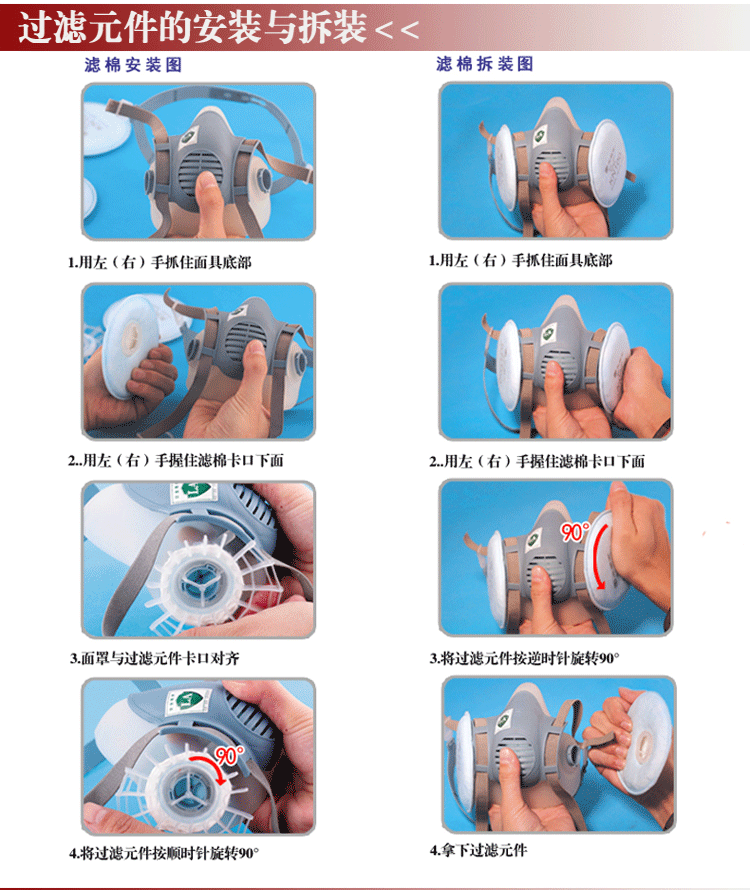 过滤元件的安装与拆装 <<

滤棉安装图

1.用左（右）手抓住面具底部

2..用左（右）手握住滤棉卡口下面

3.面罩与过滤元件卡口对齐

90°

4.将过滤元件按顺时针旋转90°

滤棉拆装图

1.用左（右）手抓住面具底部

2..用左（右）手握住滤棉卡口下面

90°

3.将过滤元件按逆时针旋转90°

4.拿下过滤元件