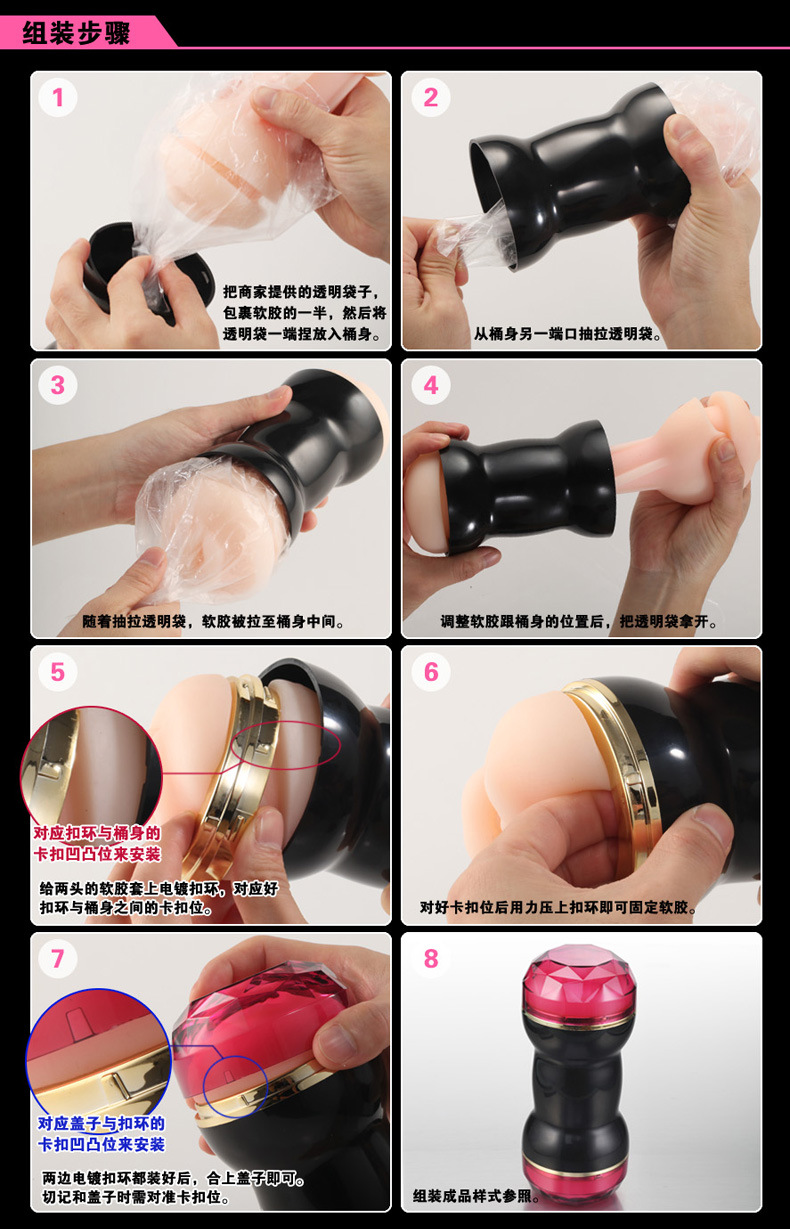 组装步骤

1
把商家提供的透明袋子，包裹软胶的一半，然后将透明袋一端捏放入桶身。

2
从桶身另一端口抽拉透明袋。

3
随着抽拉透明袋，软胶被拉至桶身中间。

4
调整软胶跟桶身的位置后，把透明袋拿开。

5
对应扣环与桶身的卡扣凹凸位来安装
给两头的软胶套上电镀扣环，对应好扣环与桶身之间的卡扣位。

6
对好卡扣位后用力压上扣环即可固定软胶。

7
对应盖子与扣环的卡扣凹凸位来安装
两边电镀扣环都装好后，合上盖子即可。切记和盖子时需对准卡扣位。

8
组装成品样式参照。