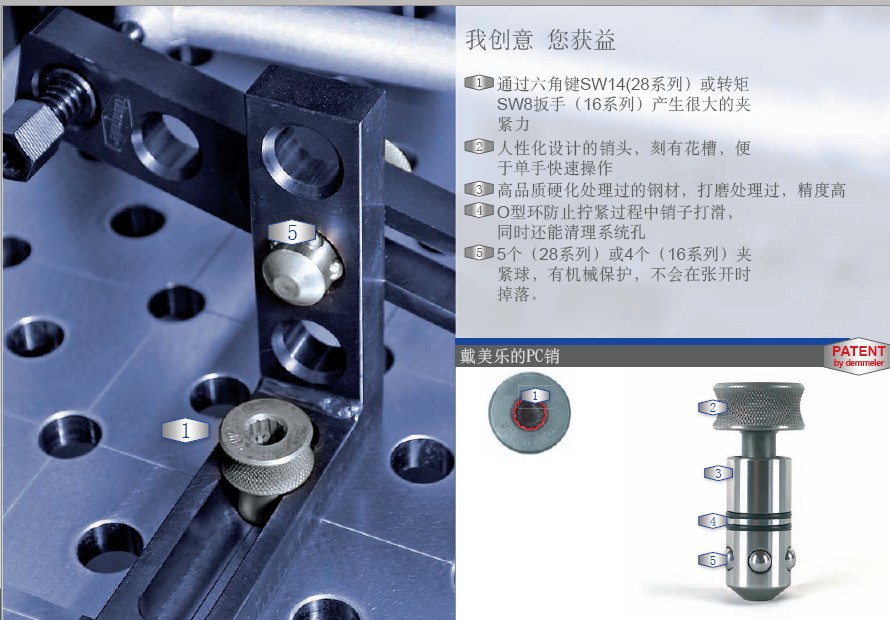 5

1

我创意 您获益

1 通过六角键SW14(28系列）或转矩SW8扳手（16系列）产生很大的夹紧力

2 人性化设计的销头，刻有花槽，便于单手快速操作

3 高品质硬化处理过的钢材，打磨处理过，精度高

4 O型环防止拧紧过程中销子打滑，同时还能清理系统孔

5 5个（28系列）或4个（16系列）夹紧球，有机械保护，不会在张开时掉落。

戴美乐的PC销

PATENT by demmeler

1

2

3

4

5