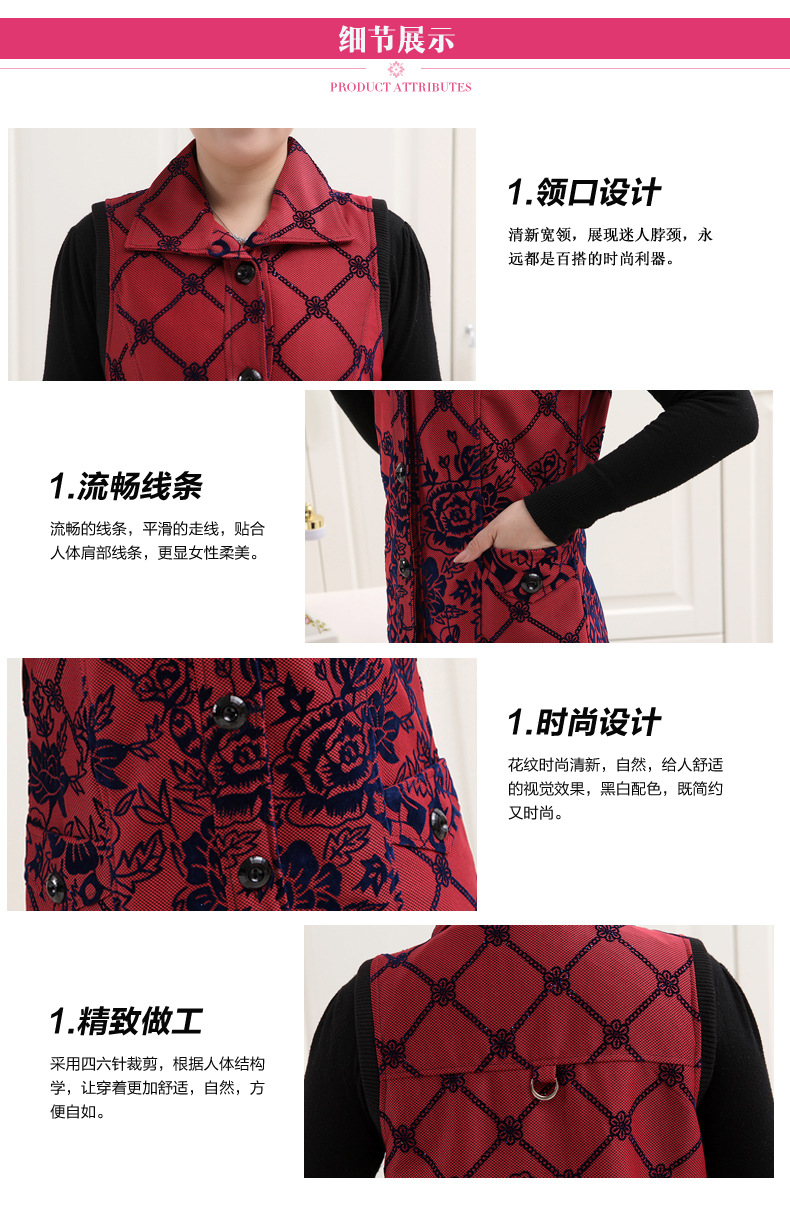 细节展示

PRODUCT ATTRIBUTES

1.领口设计

清新宽领，展现迷人脖颈，永远都是百搭的时尚利器。

1.流畅线条

流畅的线条，平滑的走线，贴合人体肩部线条，更显女性柔美。

1.时尚设计

花纹时尚清新，自然，给人舒适的视觉效果，黑白配色，既简约又时尚。

1.精致做工

采用四六针裁剪，根据人体结构学，让穿着更加舒适，自然，方便自如。